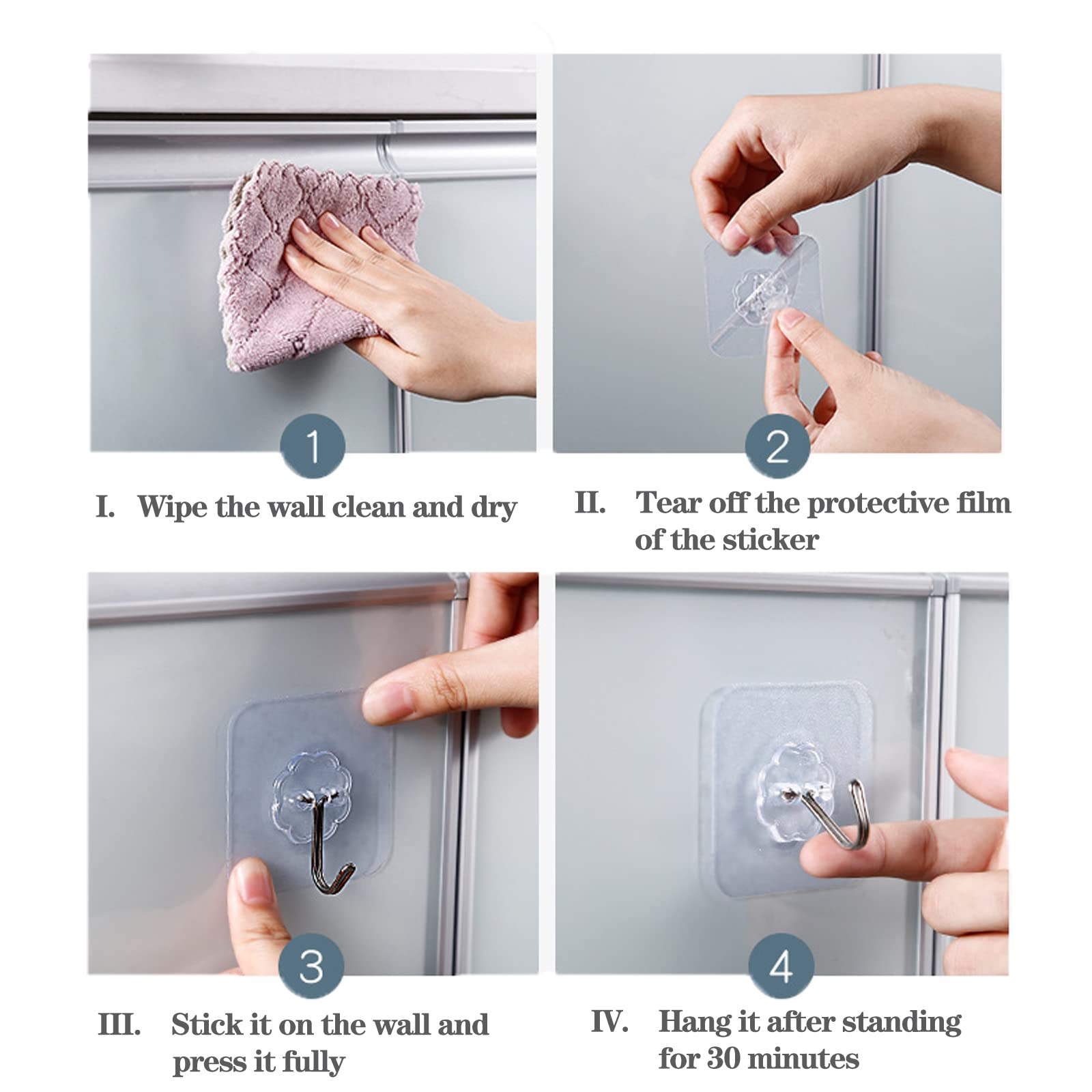 1

I. Wipe the wall clean and dry

2

II. Tear off the protective film of the sticker

3

III. Stick it on the wall and press it fully

4

IV. Hang it after standing for 30 minutes