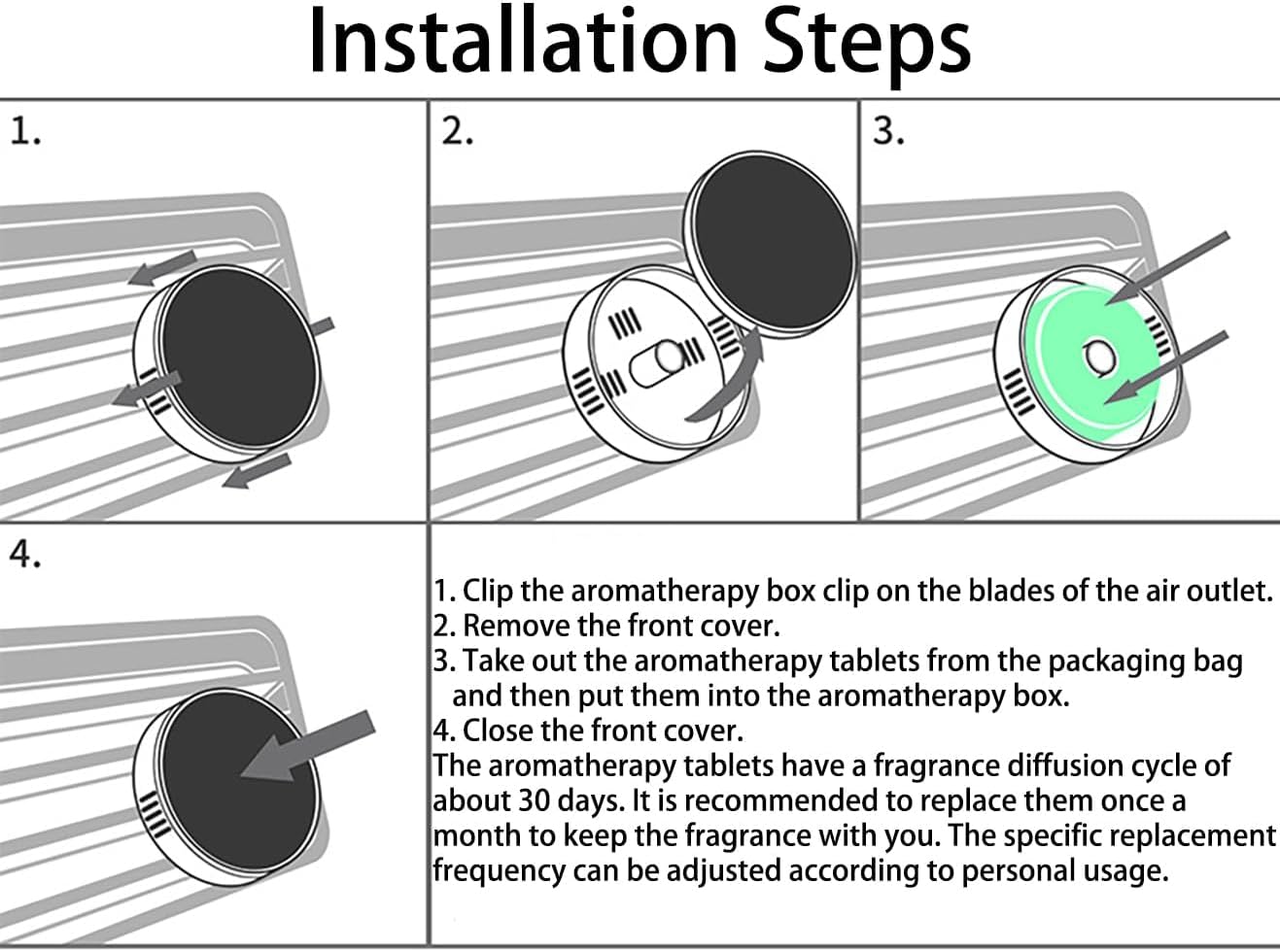 Installation Steps

1.

2.

3.

4.

1. Clip the aromatherapy box clip on the blades of the air outlet.
2. Remove the front cover.
3. Take out the aromatherapy tablets from the packaging bag and then put them into the aromatherapy box.
4. Close the front cover.
The aromatherapy tablets have a fragrance diffusion cycle of about 30 days. It is recommended to replace them once a month to keep the fragrance with you. The specific replacement frequency can be adjusted according to personal usage.