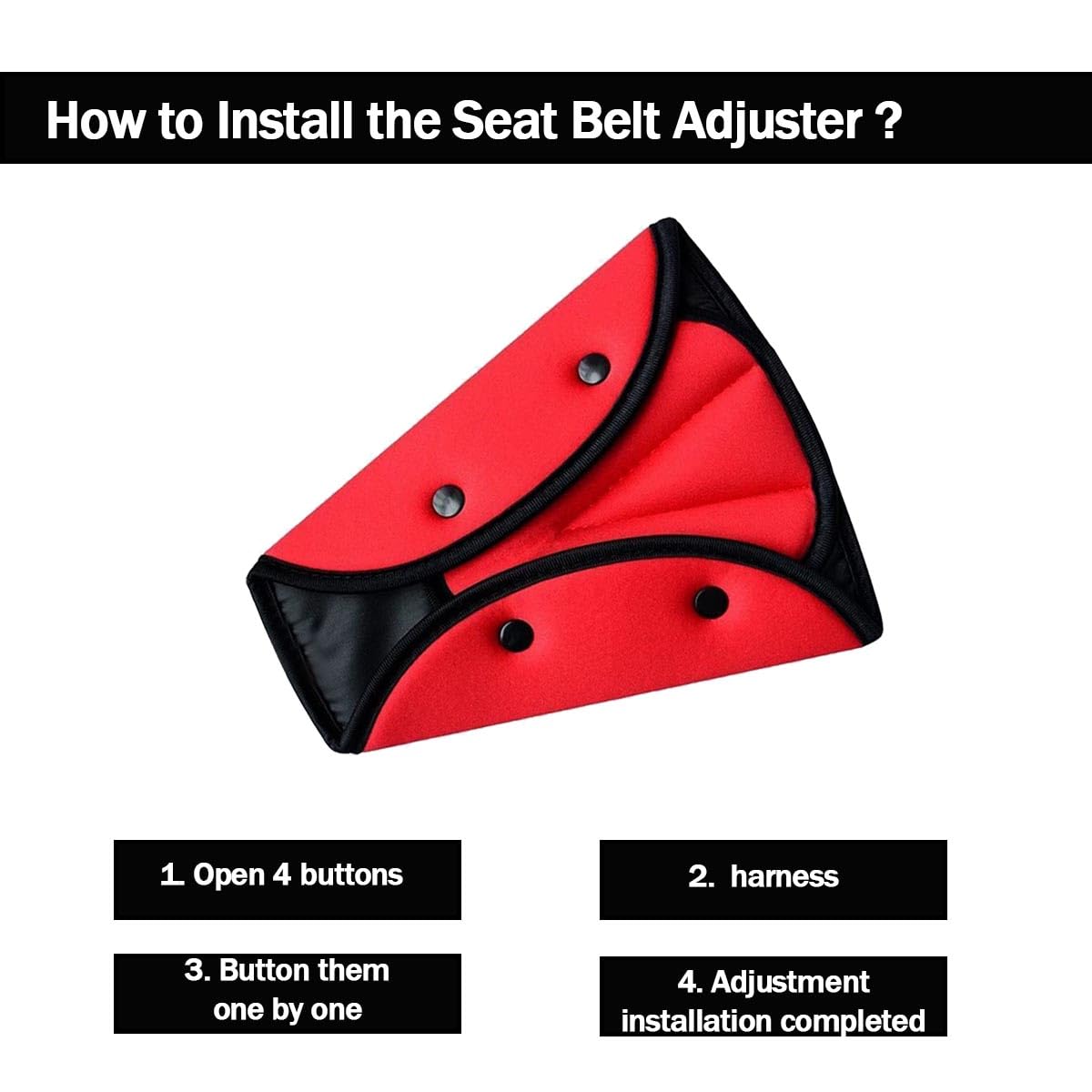 How to Install the Seat Belt Adjuster ?

1. Open 4 buttons

2. harness

3. Button them one by one

4. Adjustment installation completed