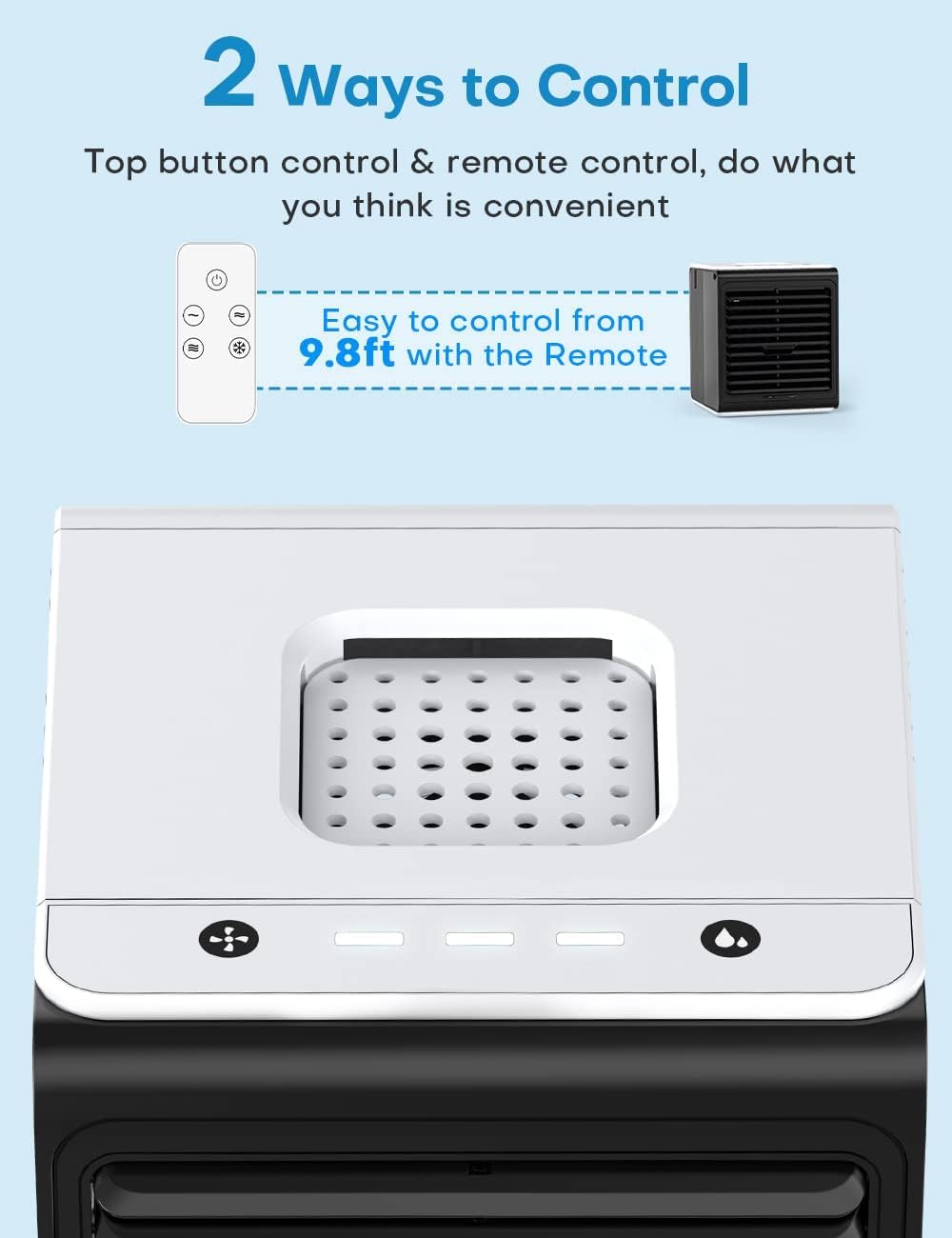 2 Ways to Control

Top button control & remote control, do what you think is convenient

Easy to control from 9.8ft with the Remote