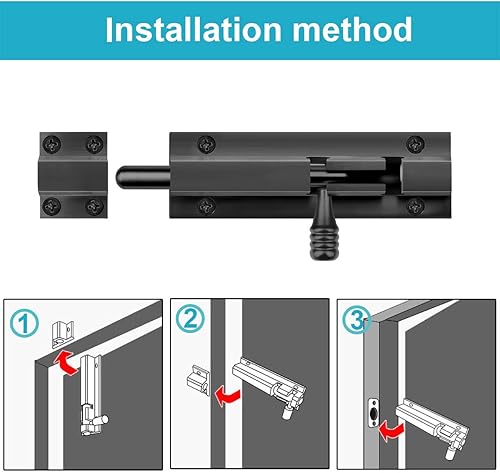 Installation method

1

2

3