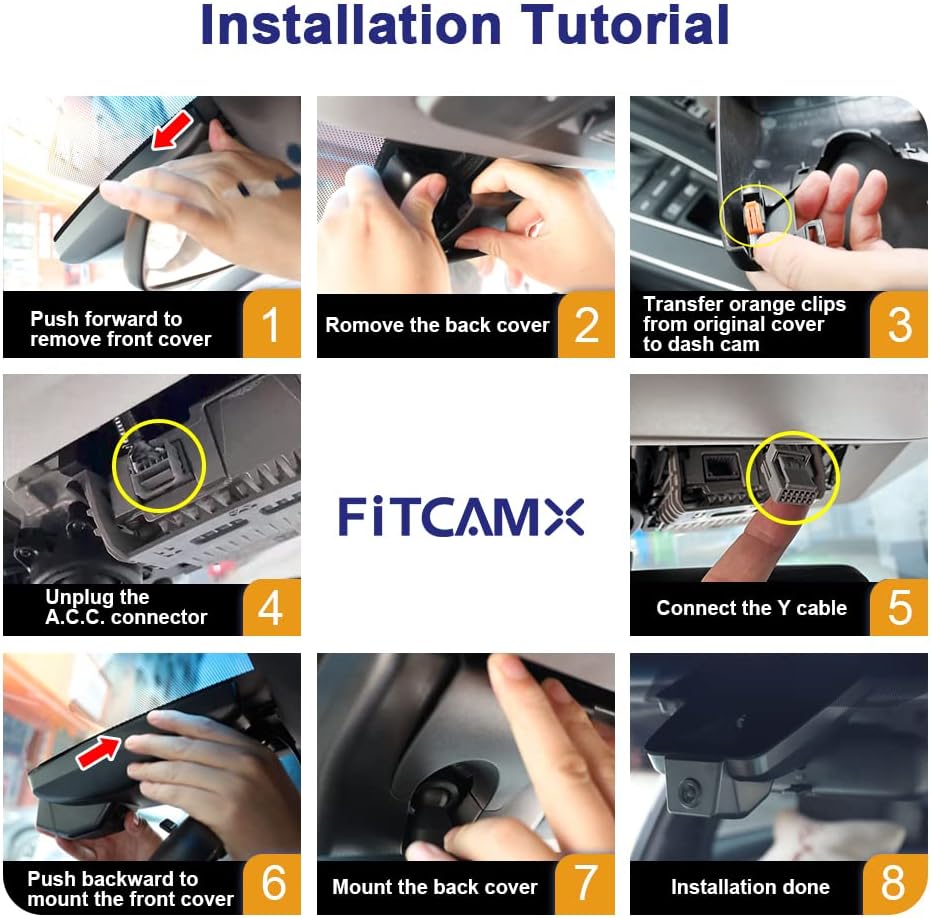 Installation Tutorial

Push forward to remove front cover
1

Romove the back cover
2

Transfer orange clips from original cover to dash cam
3

Unplug the A.C.C. connector
4

FiTCAMX

Connect the Y cable
5

Push backward to mount the front cover
6

Mount the back cover
7

Installation done
8