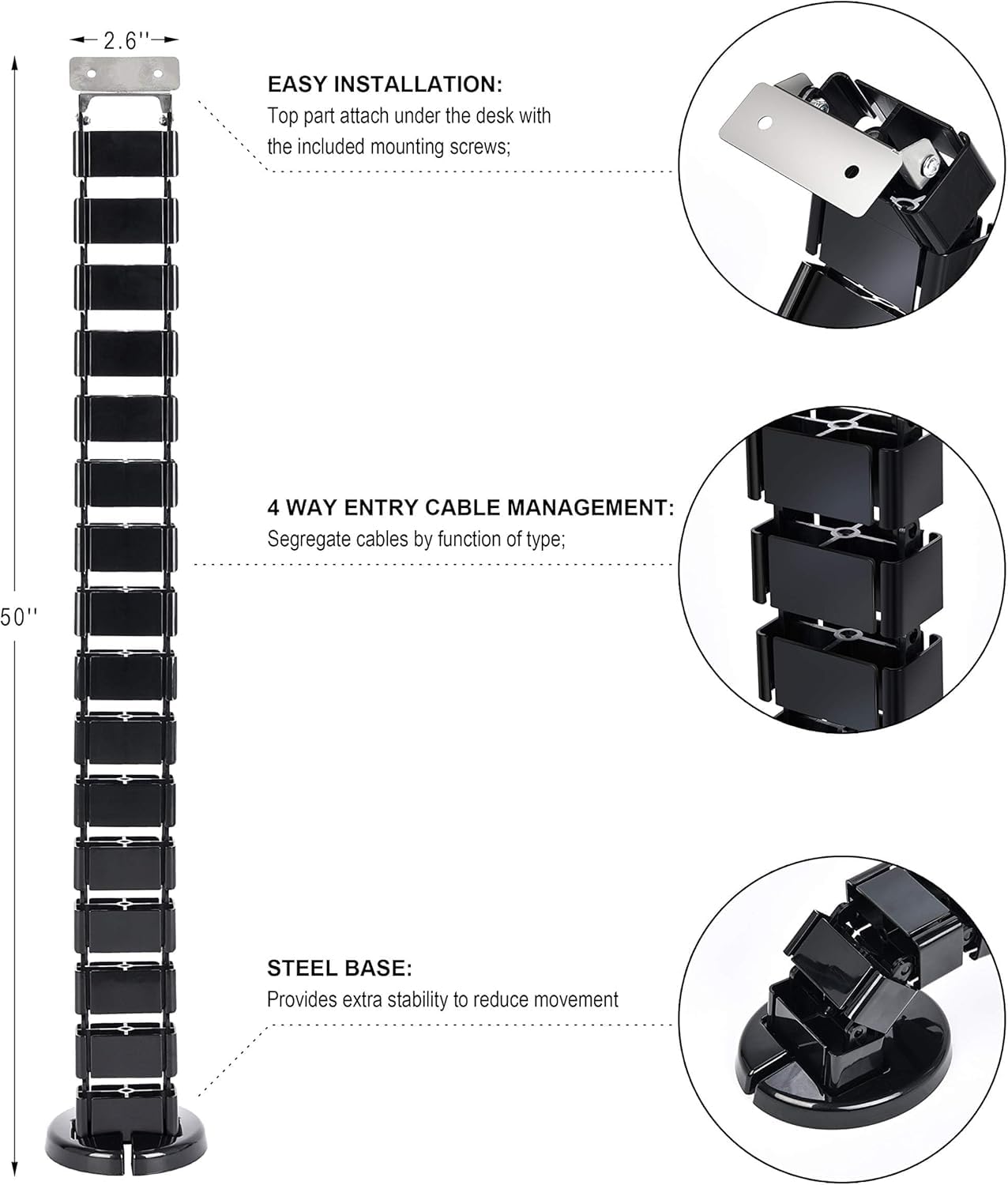 2.6''

50''

EASY INSTALLATION:
Top part attach under the desk with the included mounting screws;

4 WAY ENTRY CABLE MANAGEMENT:
Segregate cables by function of type;

STEEL BASE:
Provides extra stability to reduce movement