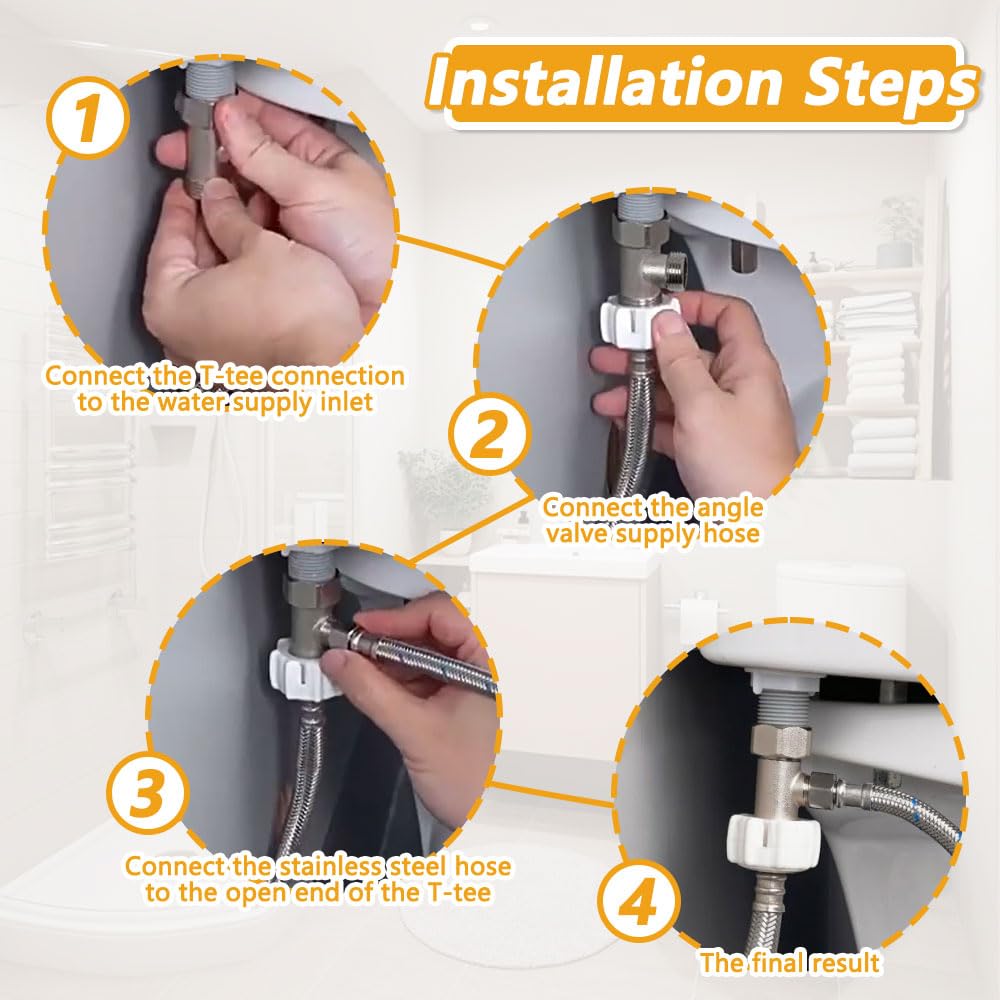 Installation Steps

1

Connect the T-tee connection to the water supply inlet

2

Connect the angle valve supply hose

3

Connect the stainless steel hose to the open end of the T-tee

4

The final result