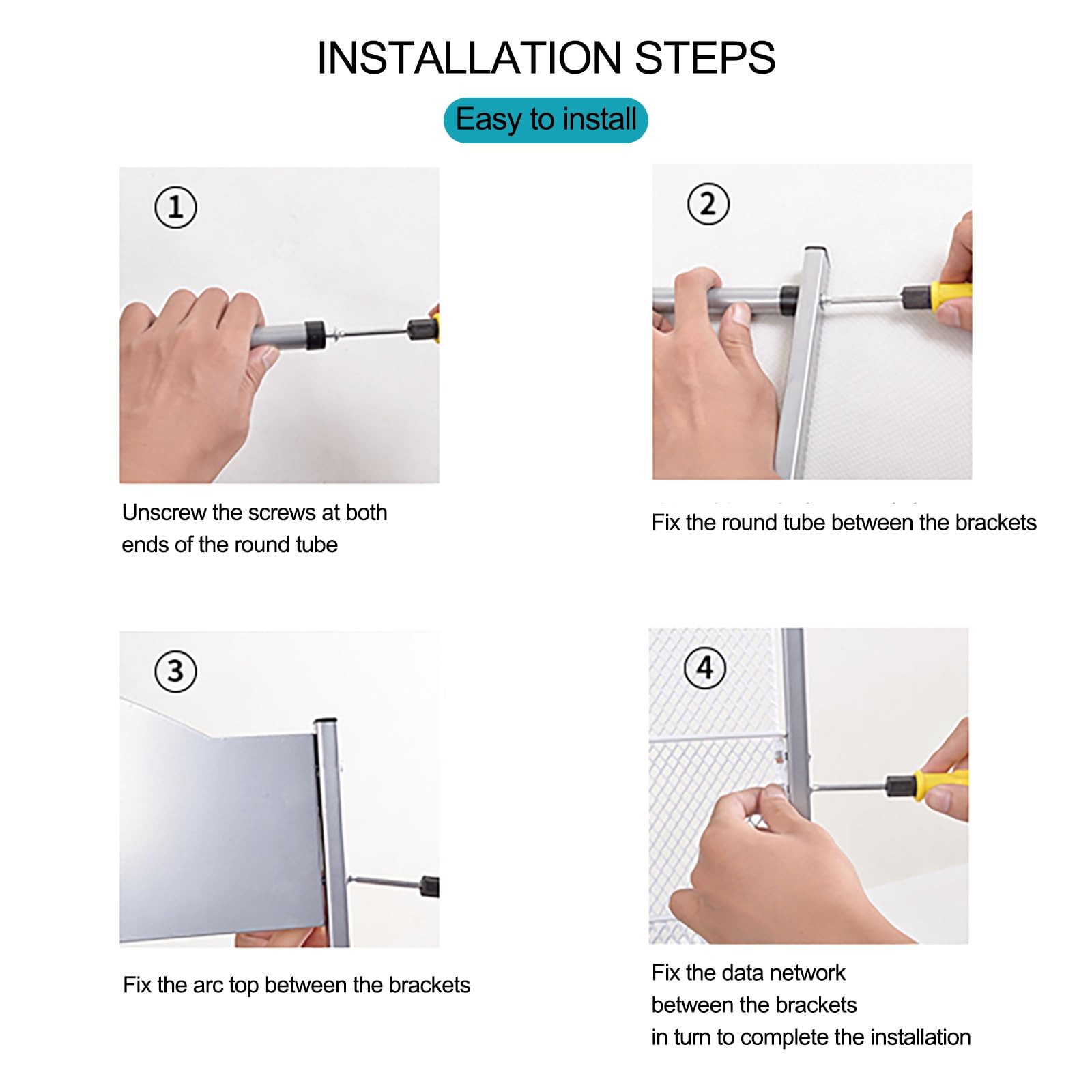 INSTALLATION STEPS

Easy to install

①

Unscrew the screws at both ends of the round tube

②

Fix the round tube between the brackets

③

Fix the arc top between the brackets

④

Fix the data network
between the brackets
in turn to complete the installation