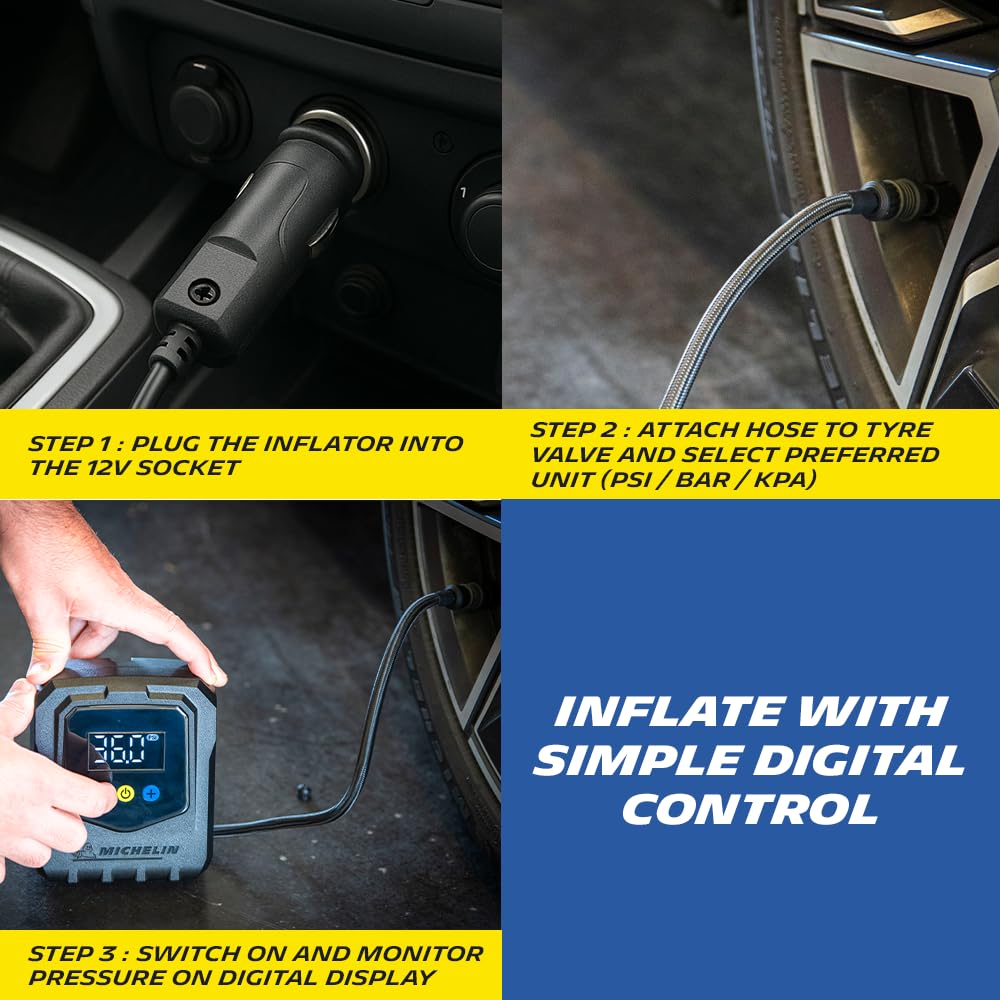 STEP 1 : PLUG THE INFLATOR INTO THE 12V SOCKET

STEP 2 : ATTACH HOSE TO TYRE VALVE AND SELECT PREFERRED UNIT (PSI / BAR / KPA)

36.0

MICHELIN

STEP 3 : SWITCH ON AND MONITOR PRESSURE ON DIGITAL DISPLAY

INFLATE WITH SIMPLE DIGITAL CONTROL