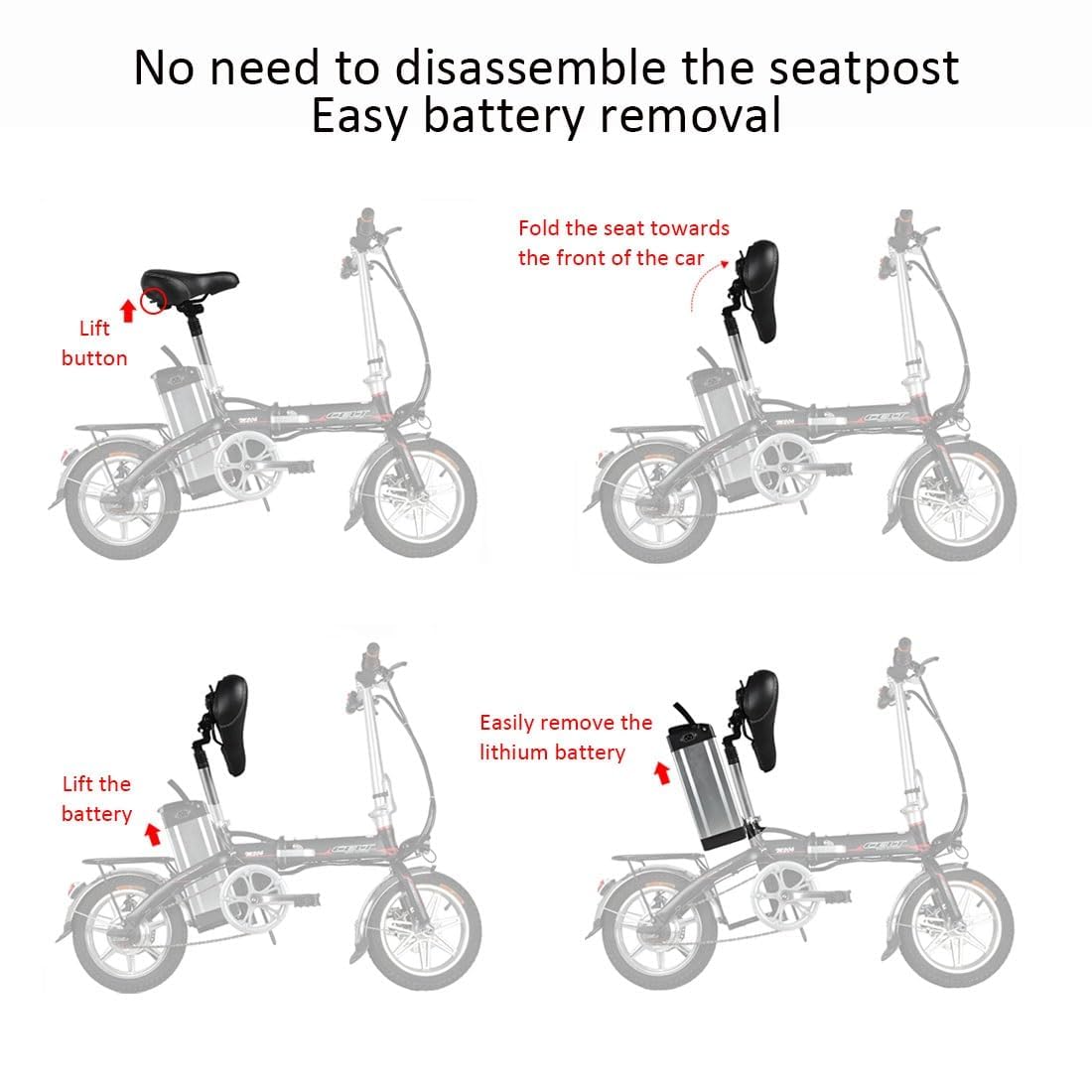 No need to disassemble the seatpost
Easy battery removal

Lift button

Fold the seat towards the front of the car

Lift the battery

Easily remove the lithium battery