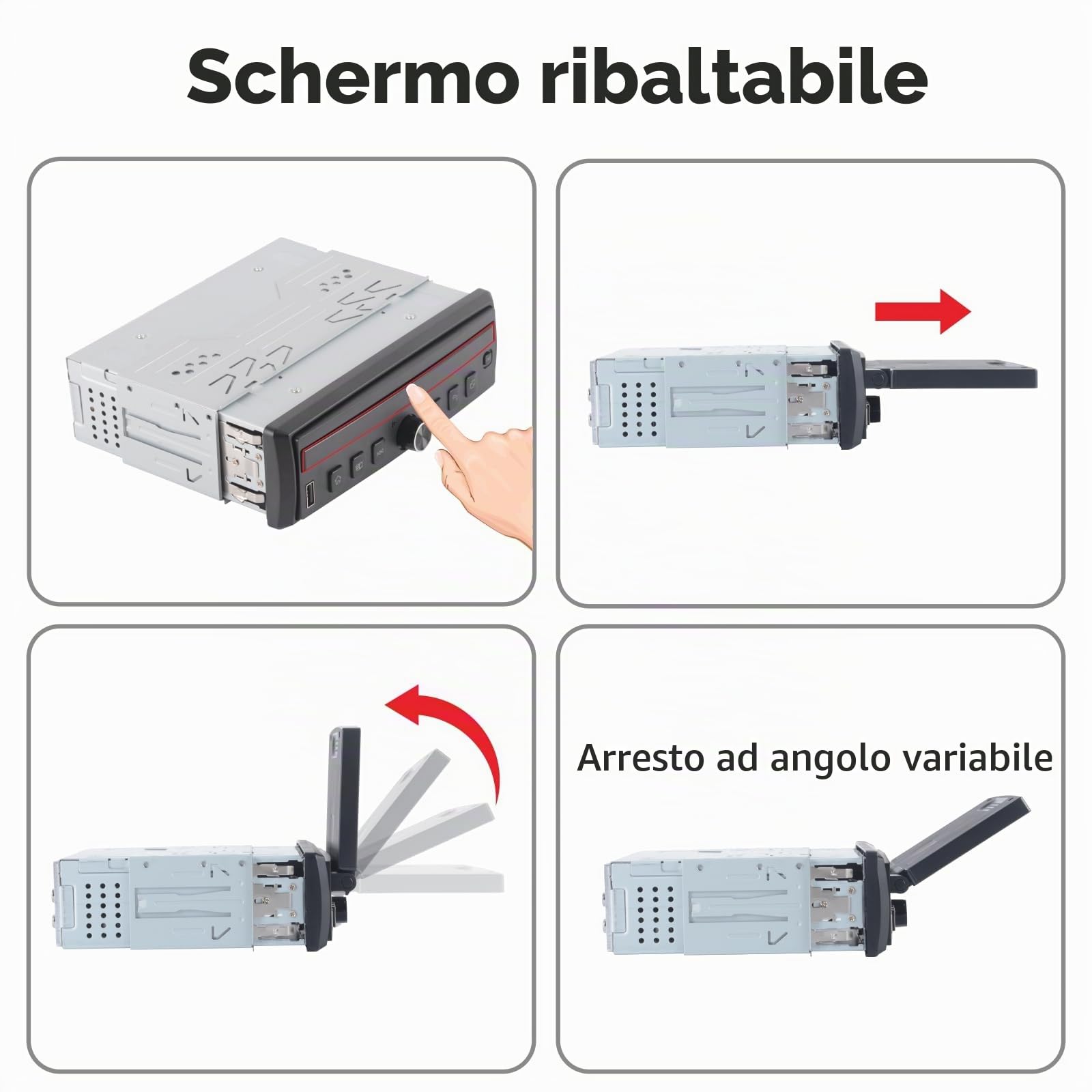 Schermo ribaltabile

Arresto ad angolo variabile