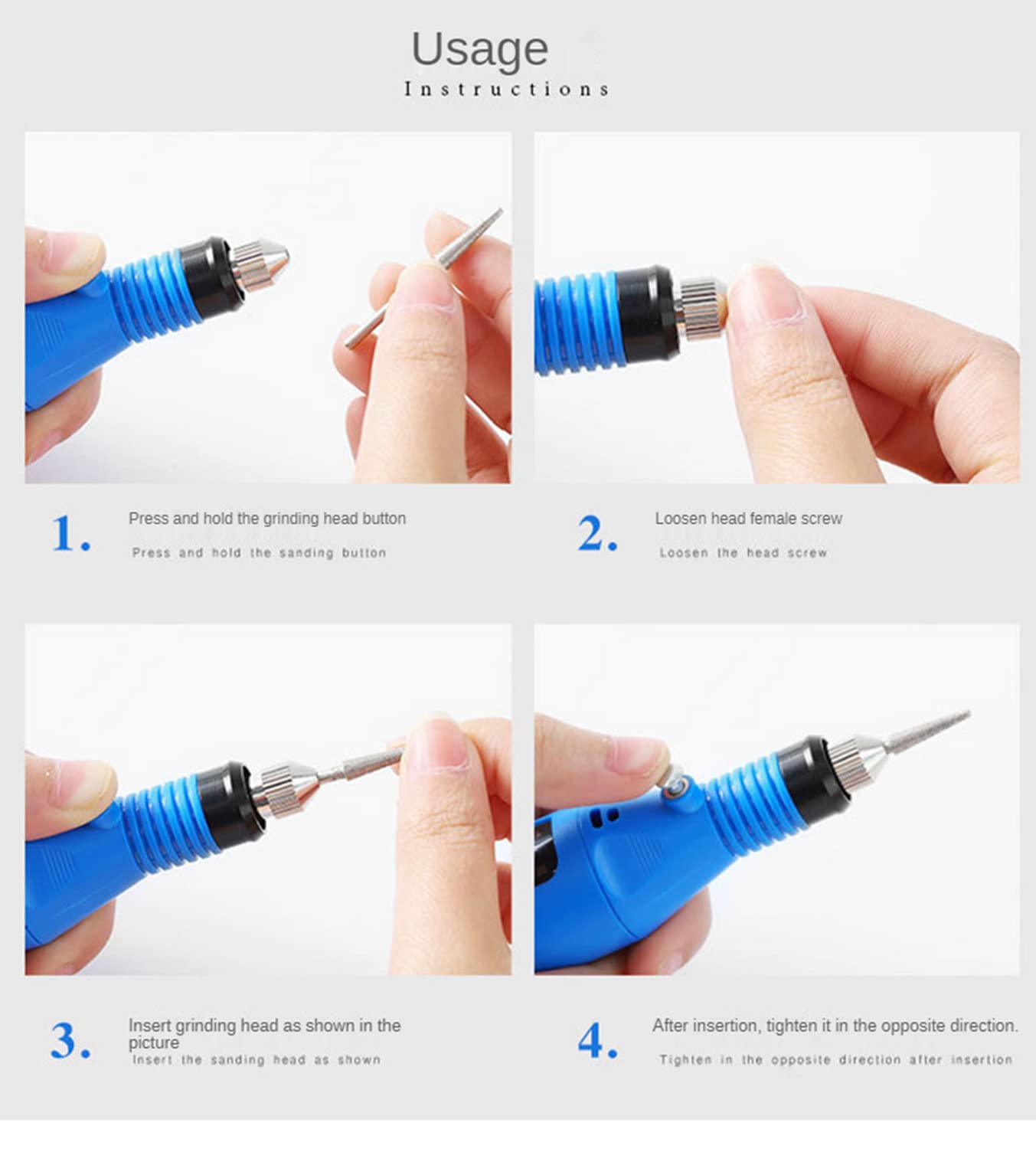 Usage
Instructions

1.
Press and hold the grinding head button
Press and hold the sanding button

2.
Loosen head female screw
Loosen the head screw

3.
Insert grinding head as shown in the picture
Insert the sanding head as shown

4.
After insertion, tighten it in the opposite direction.
Tighten in the opposite direction after insertion