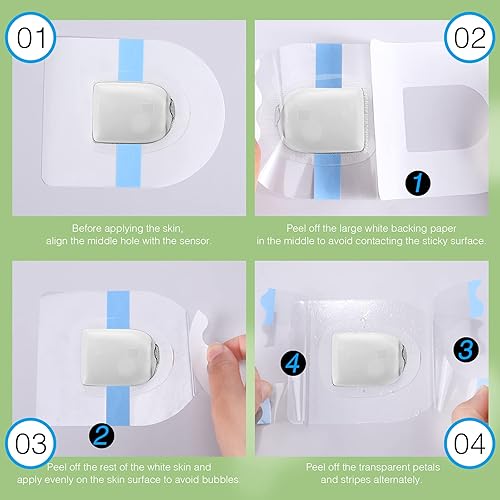 01

Before applying the skin, align the middle hole with the sensor.

02

1

Peel off the large white backing paper in the middle to avoid contacting the sticky surface.

03

2

Peel off the rest of the white skin and apply evenly on the skin surface to avoid bubbles.

04

4

3

Peel off the transparent petals and stripes alternately.