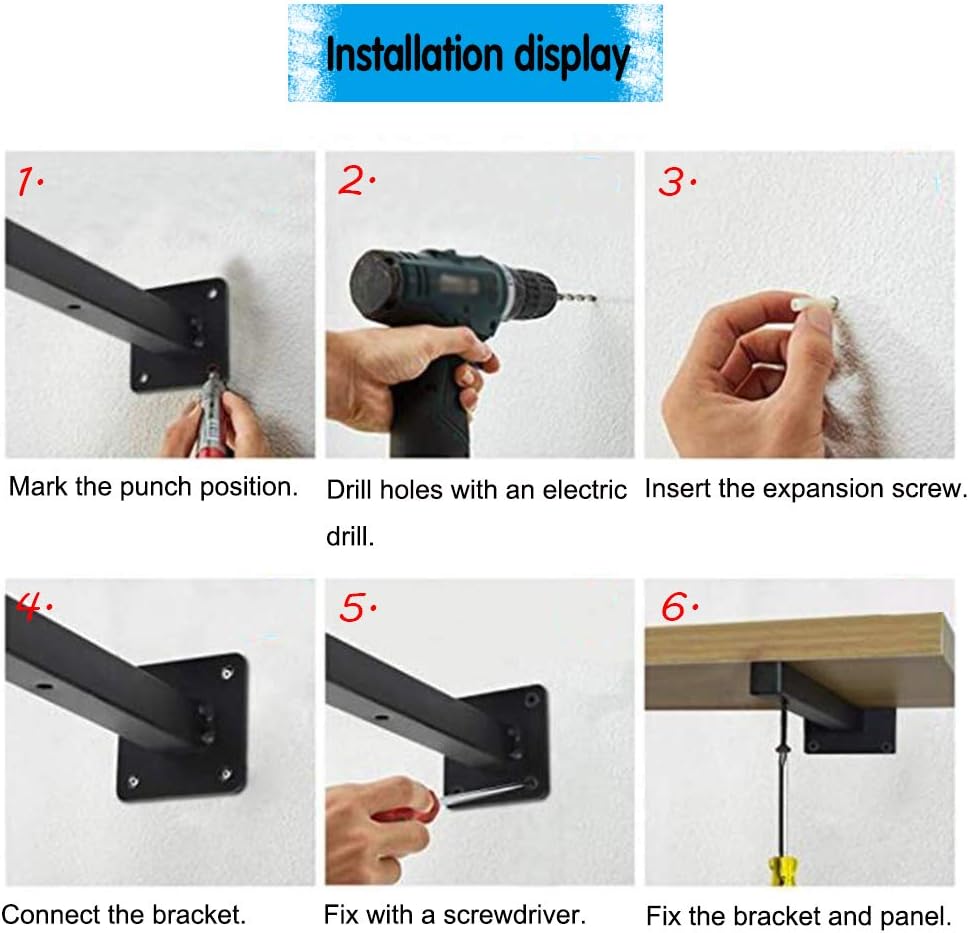 Installation display

1.

Mark the punch position.

2.

Drill holes with an electric drill.

3.

Insert the expansion screw.

4.

Connect the bracket.

5.

Fix with a screwdriver.

6.

Fix the bracket and panel.