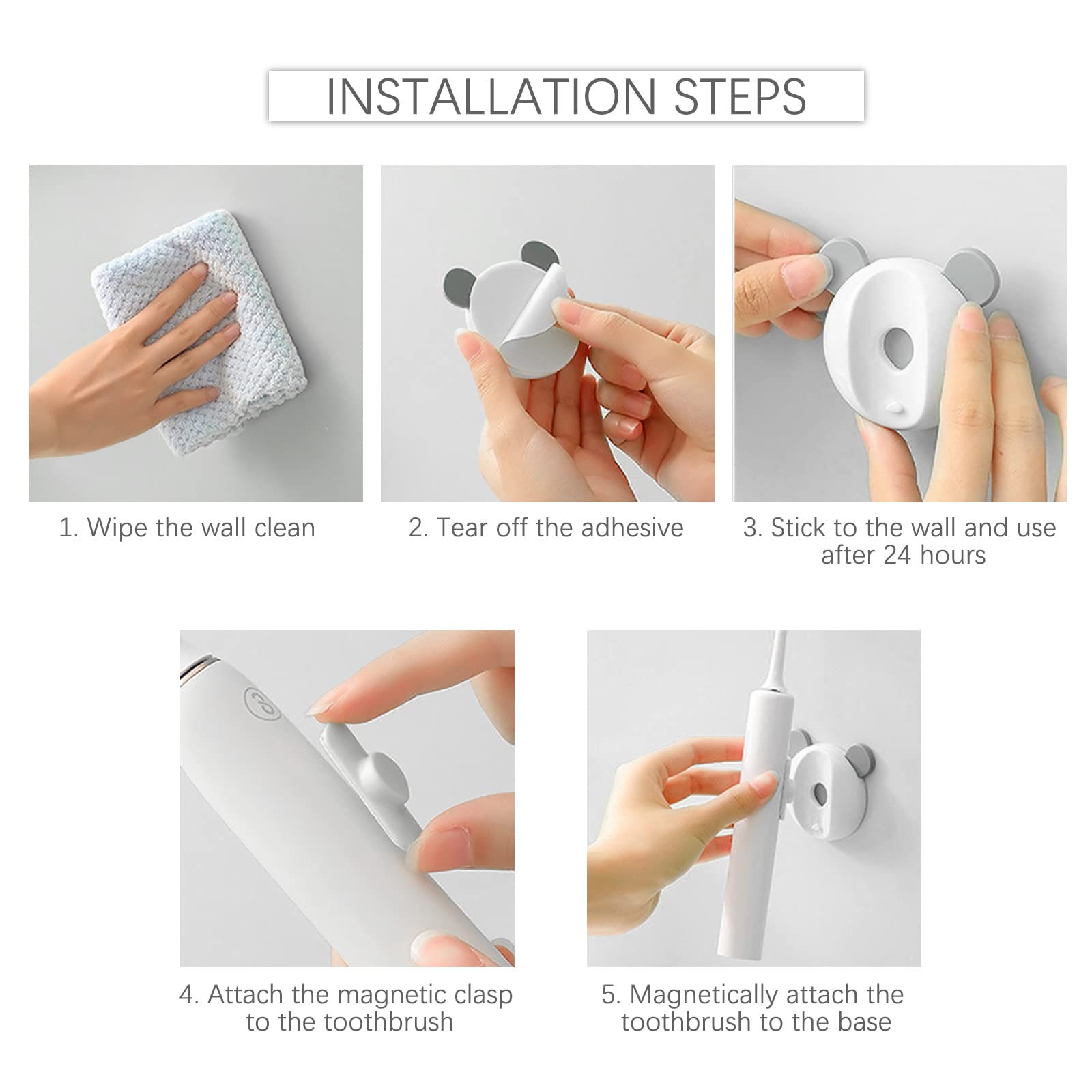 INSTALLATION STEPS

1. Wipe the wall clean

2. Tear off the adhesive

3. Stick to the wall and use after 24 hours

4. Attach the magnetic clasp to the toothbrush

5. Magnetically attach the toothbrush to the base