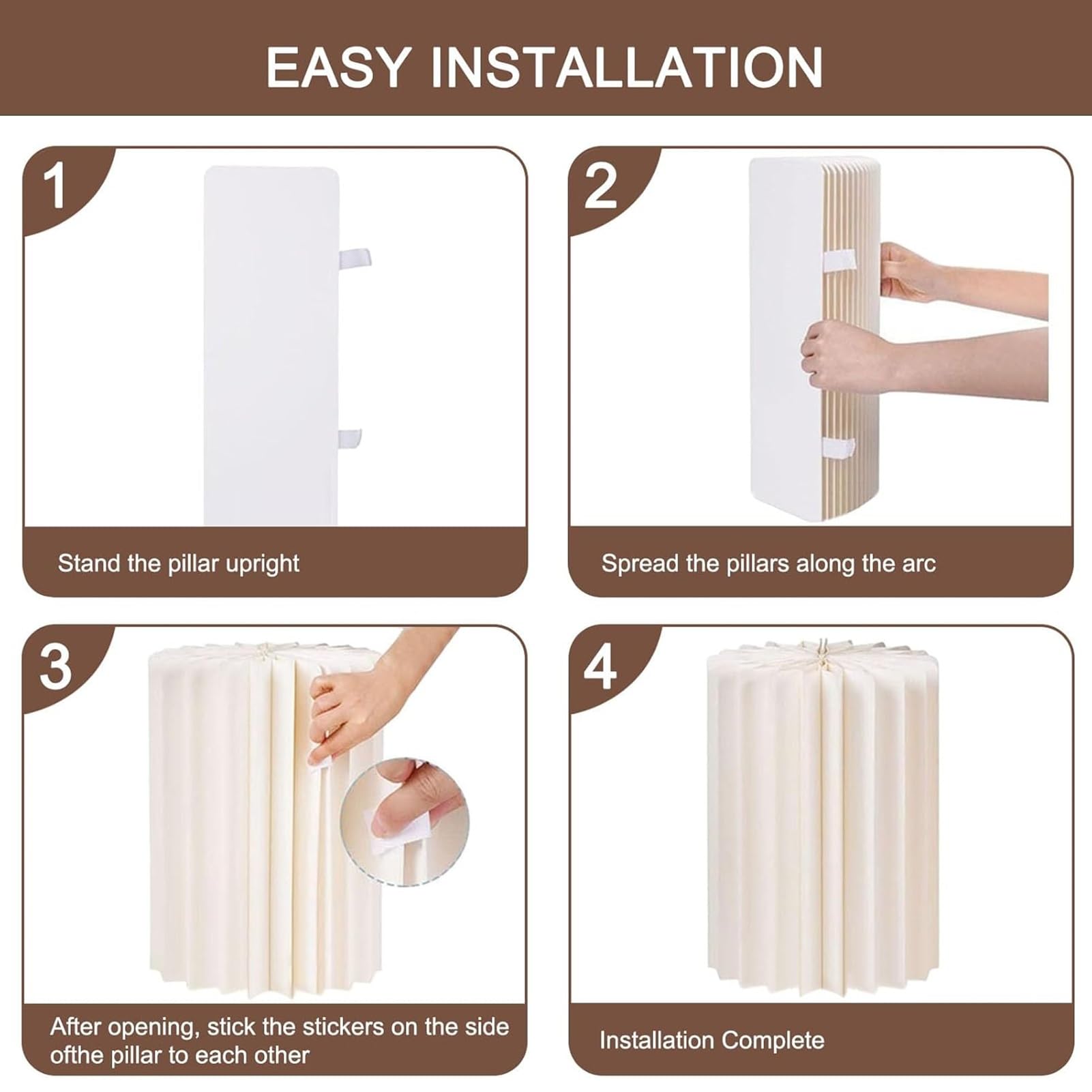 EASY INSTALLATION

1

Stand the pillar upright

2

Spread the pillars along the arc

3

After opening, stick the stickers on the side ofthe pillar to each other

4

Installation Complete