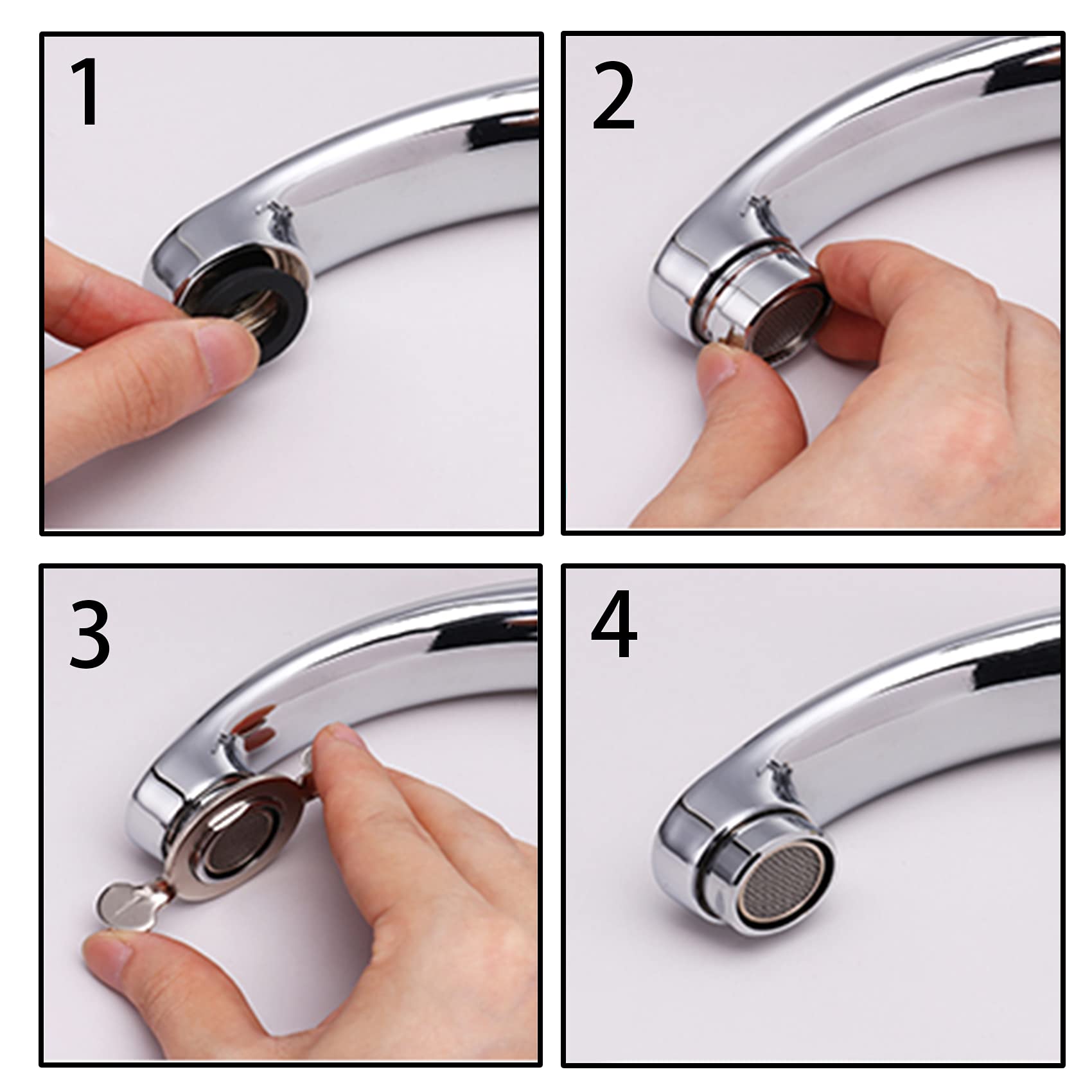 1

2

3

4