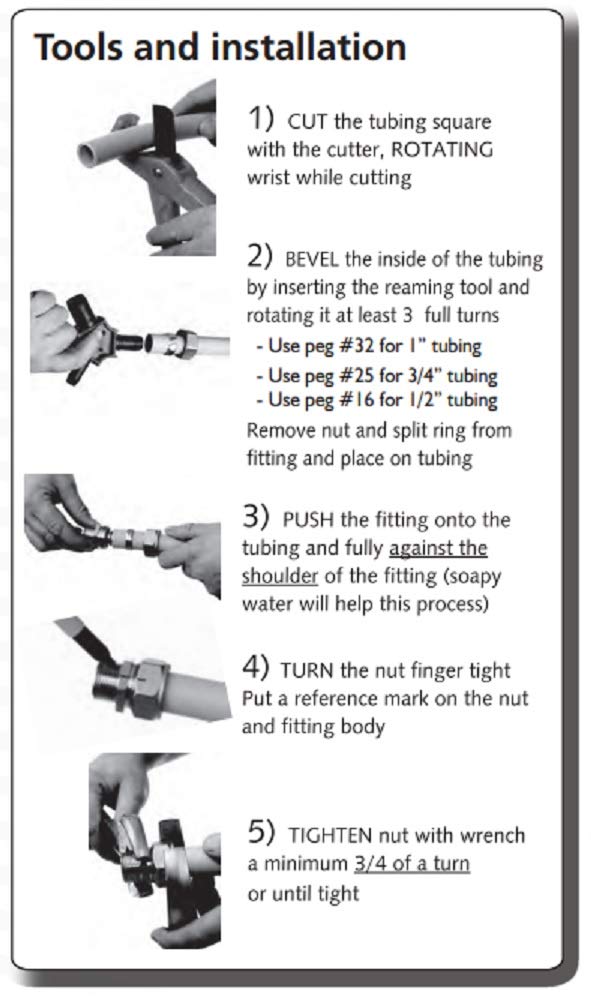 Tools and installation

1) CUT the tubing square with the cutter, ROTATING wrist while cutting

2) BEVEL the inside of the tubing by inserting the reaming tool and rotating it at least 3 full turns
- Use peg #32 for 1" tubing
- Use peg #25 for 3/4" tubing
- Use peg #16 for 1/2" tubing
Remove nut and split ring from fitting and place on tubing

3) PUSH the fitting onto the tubing and fully against the shoulder of the fitting (soapy water will help this process)

4) TURN the nut finger tight
Put a reference mark on the nut and fitting body

5) TIGHTEN nut with wrench a minimum 3/4 of a turn or until tight