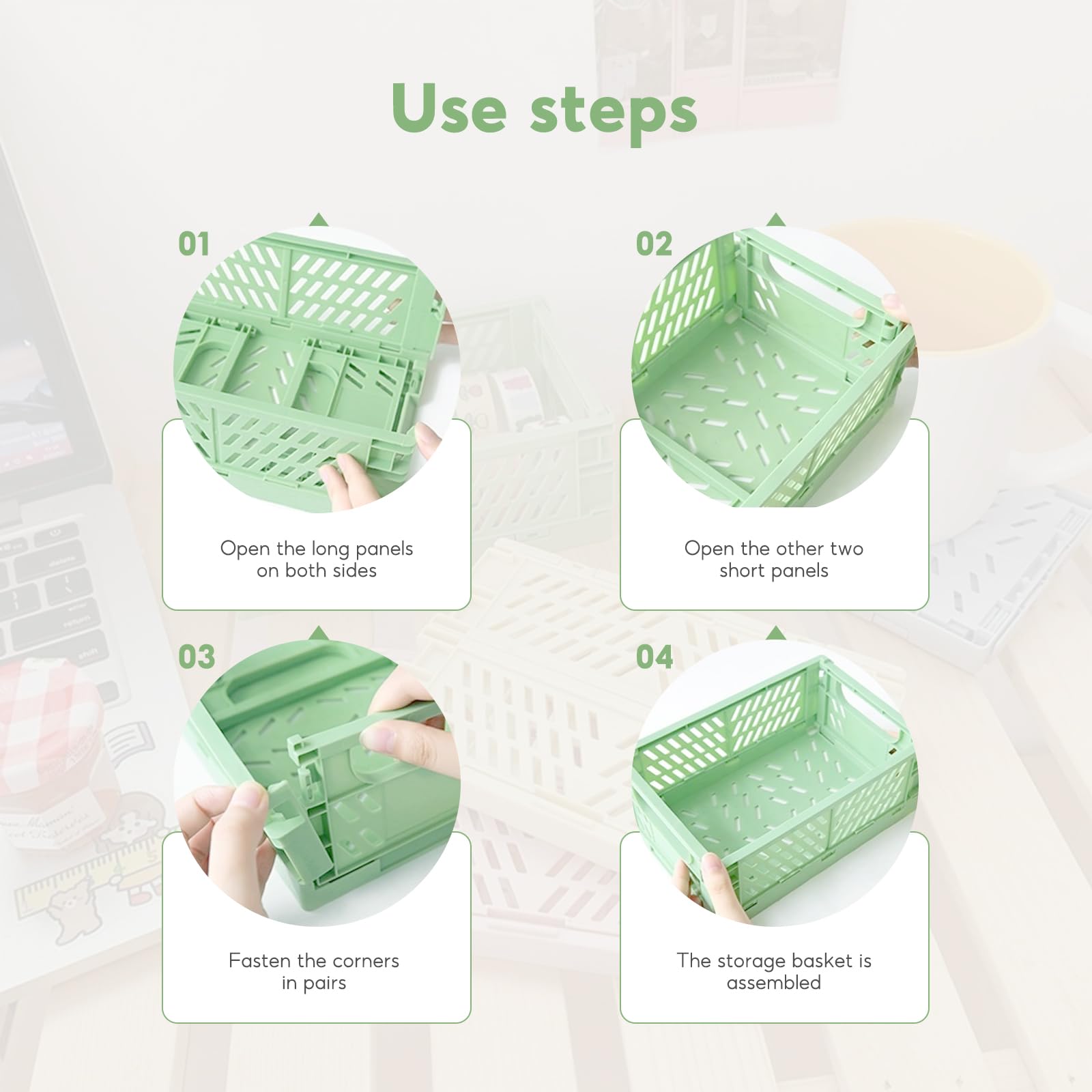 Use steps

01

Open the long panels on both sides

02

Open the other two short panels

03

Fasten the corners in pairs

04

The storage basket is assembled