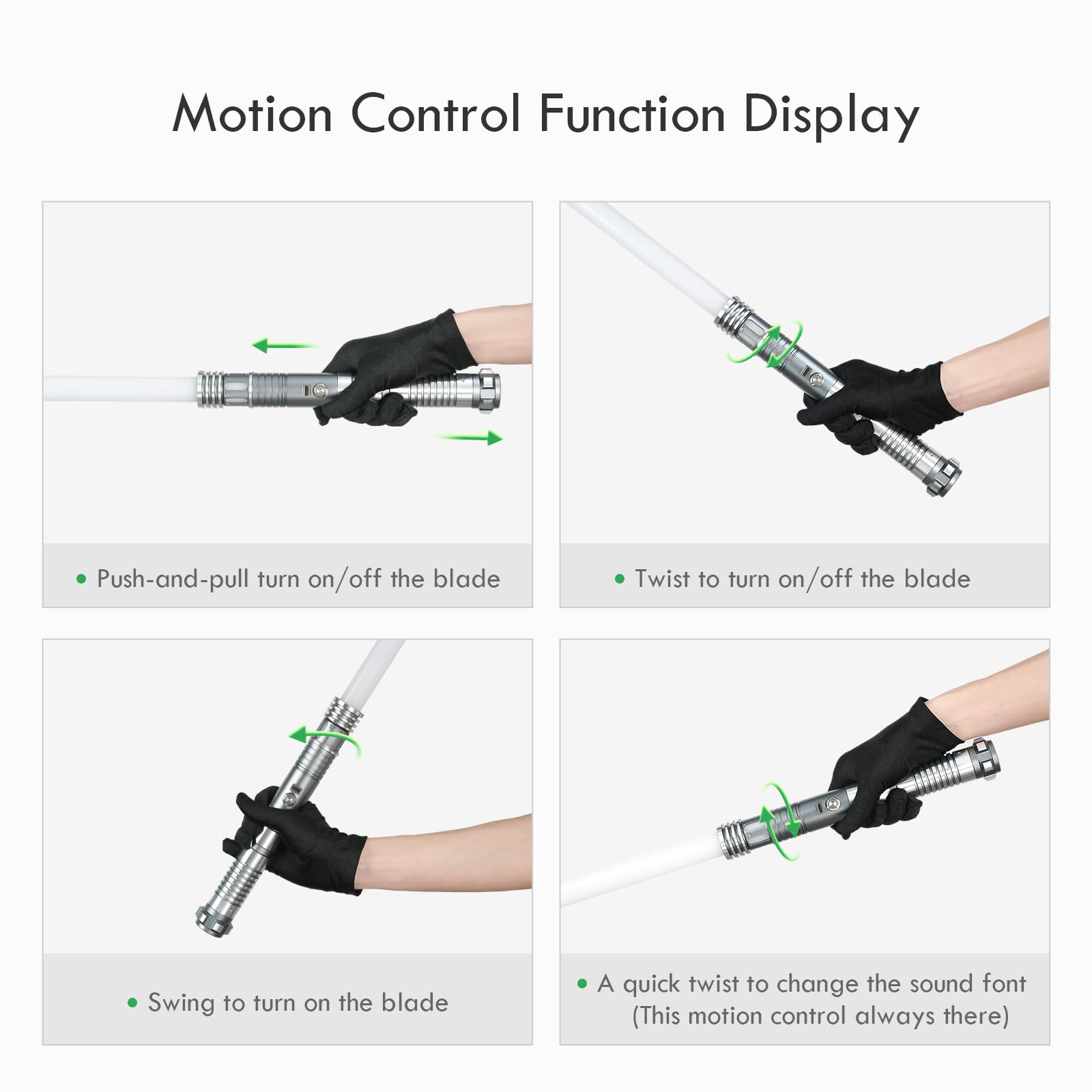 Motion Control Function Display

• Push-and-pull turn on/off the blade

• Twist to turn on/off the blade

• Swing to turn on the blade

• A quick twist to change the sound font (This motion control always there)