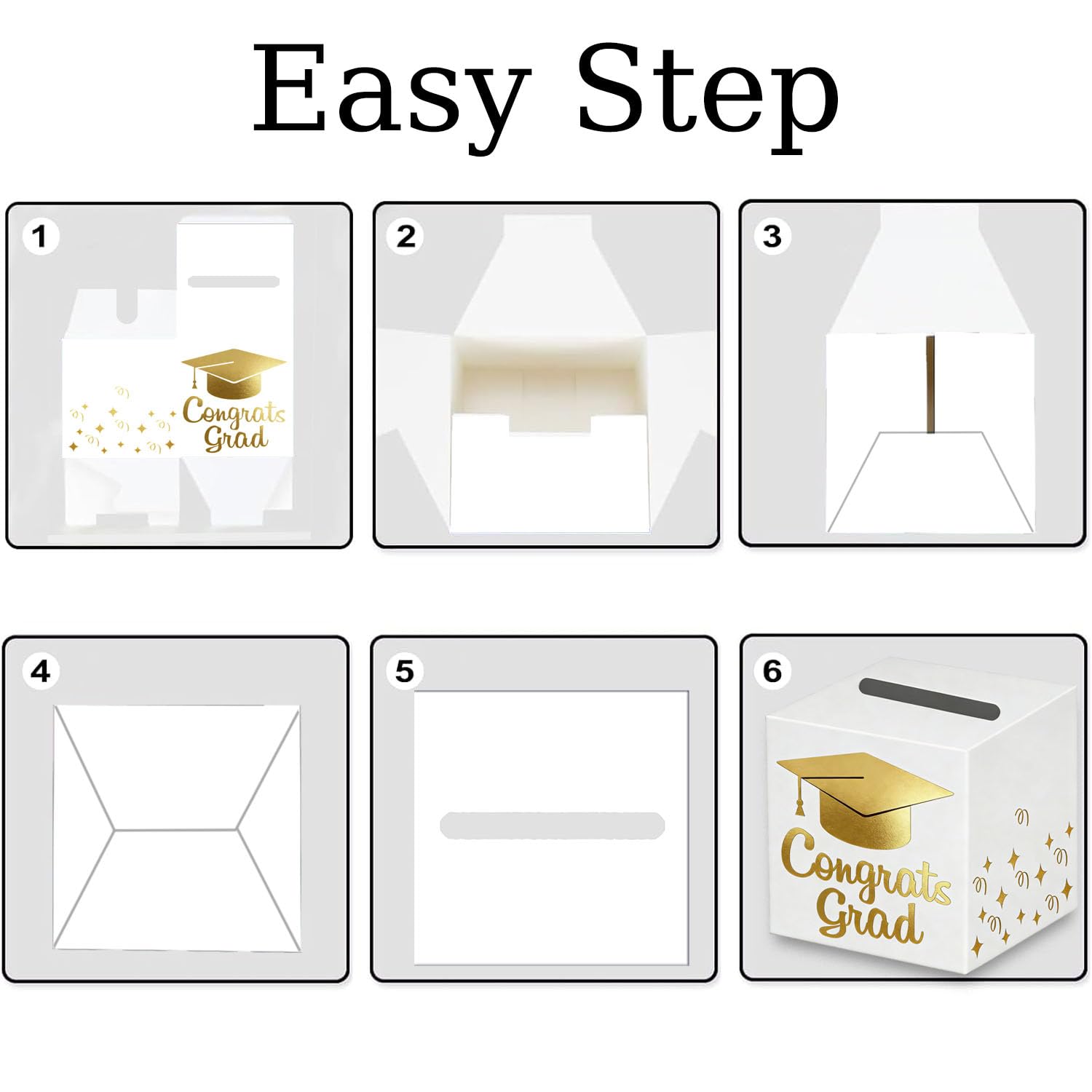 Easy Step

1

Congrats Grad

2

3

4

5

6

Congrats Grad