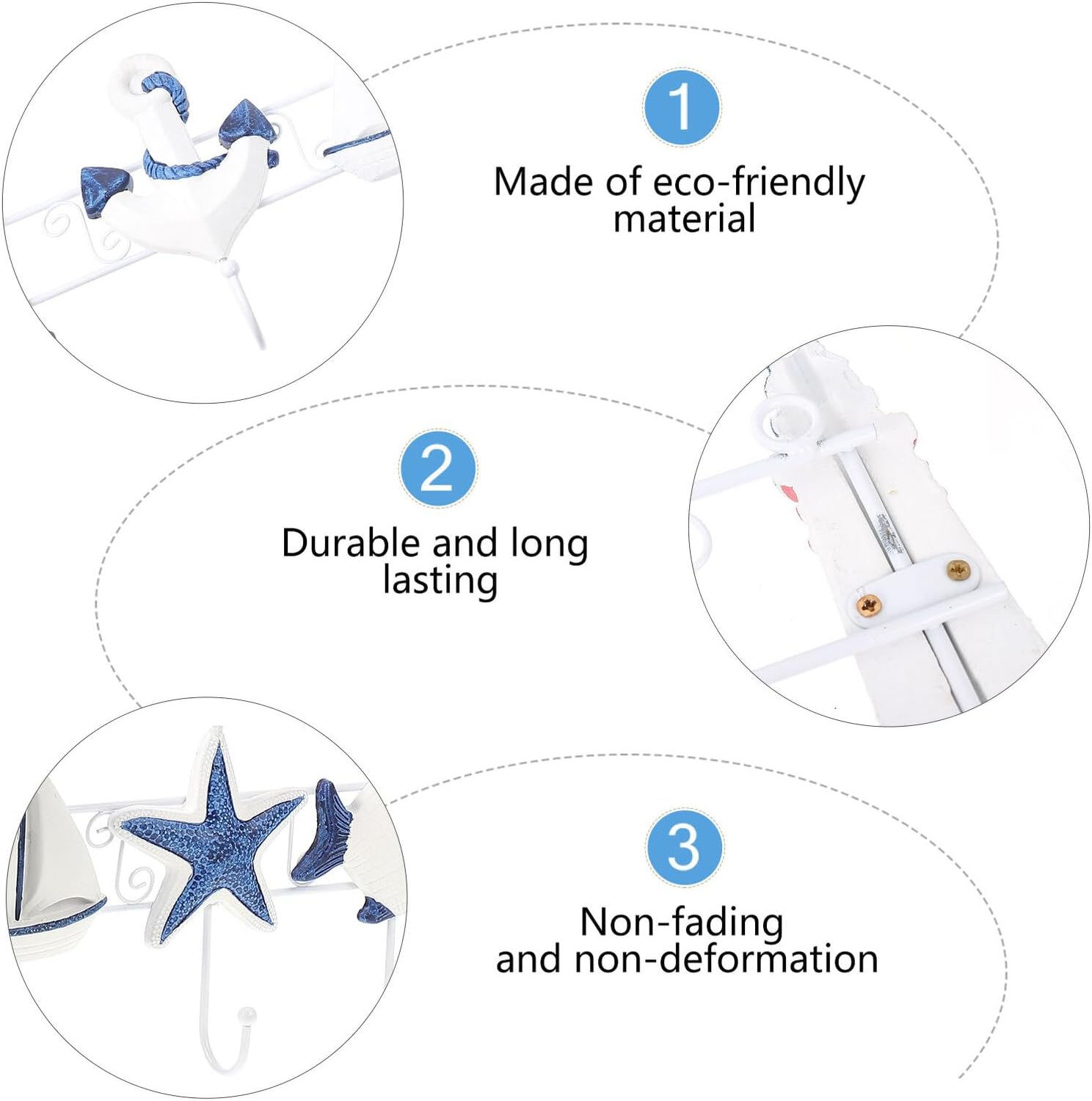 1

Made of eco-friendly material

2

Durable and long lasting

3

Non-fading and non-deformation