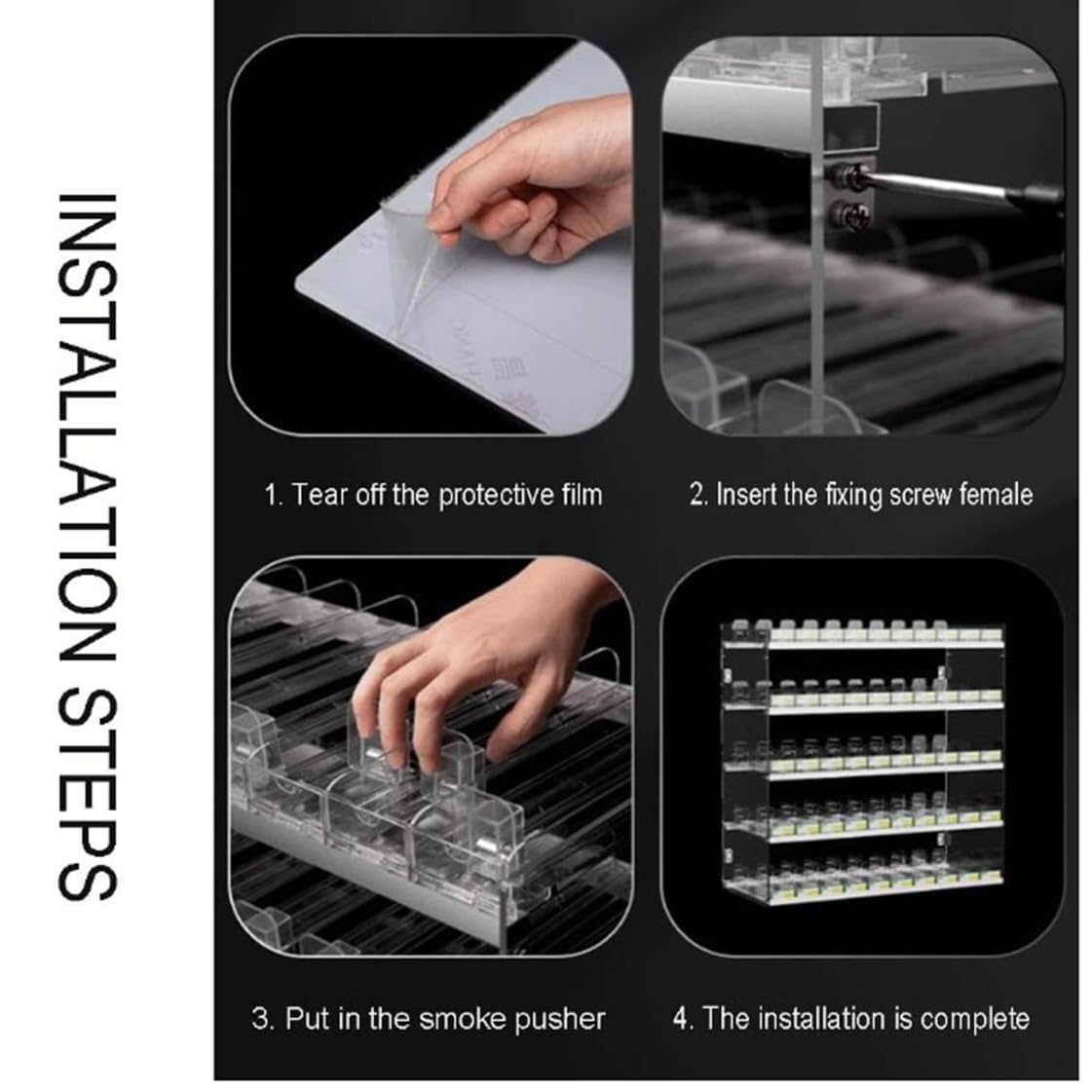 INSTALLATION STEPS

1. Tear off the protective film

2. Insert the fixing screw female

3. Put in the smoke pusher

4. The installation is complete