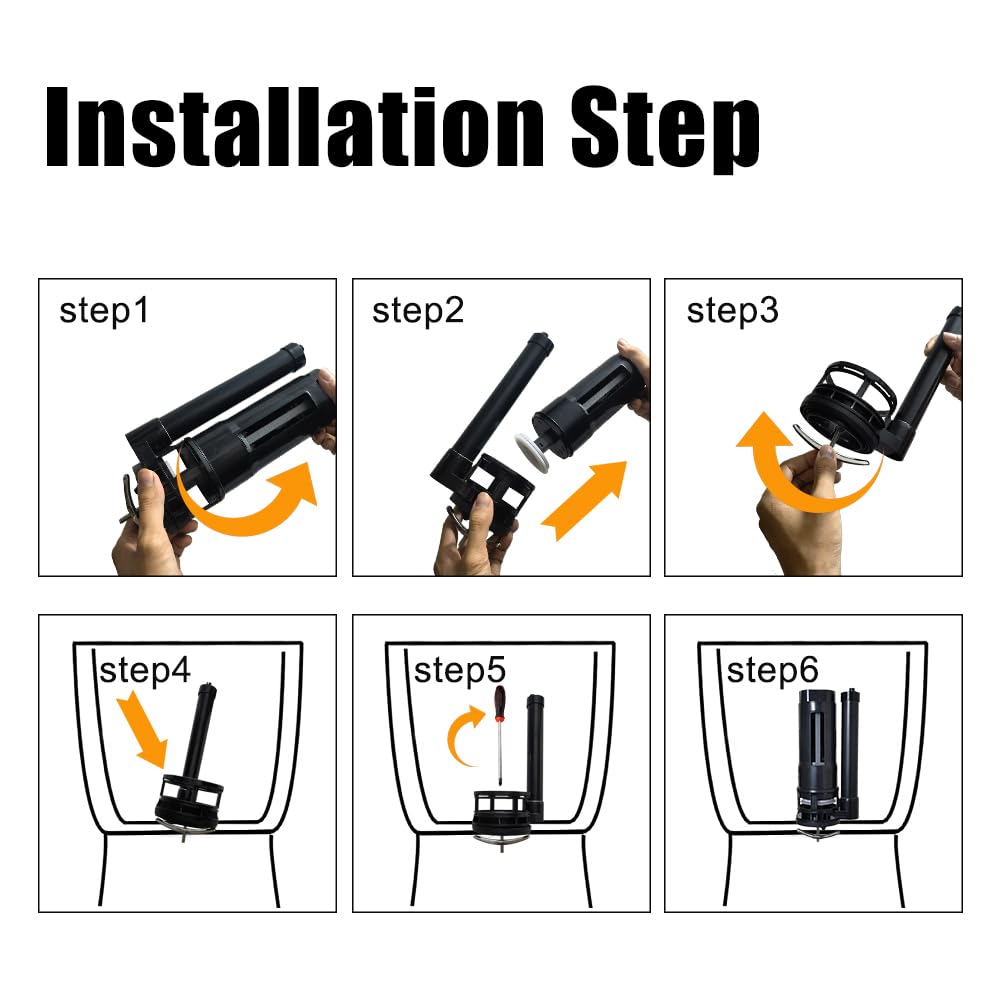 Installation Step

step1

step2

step3

step4

step5

step6