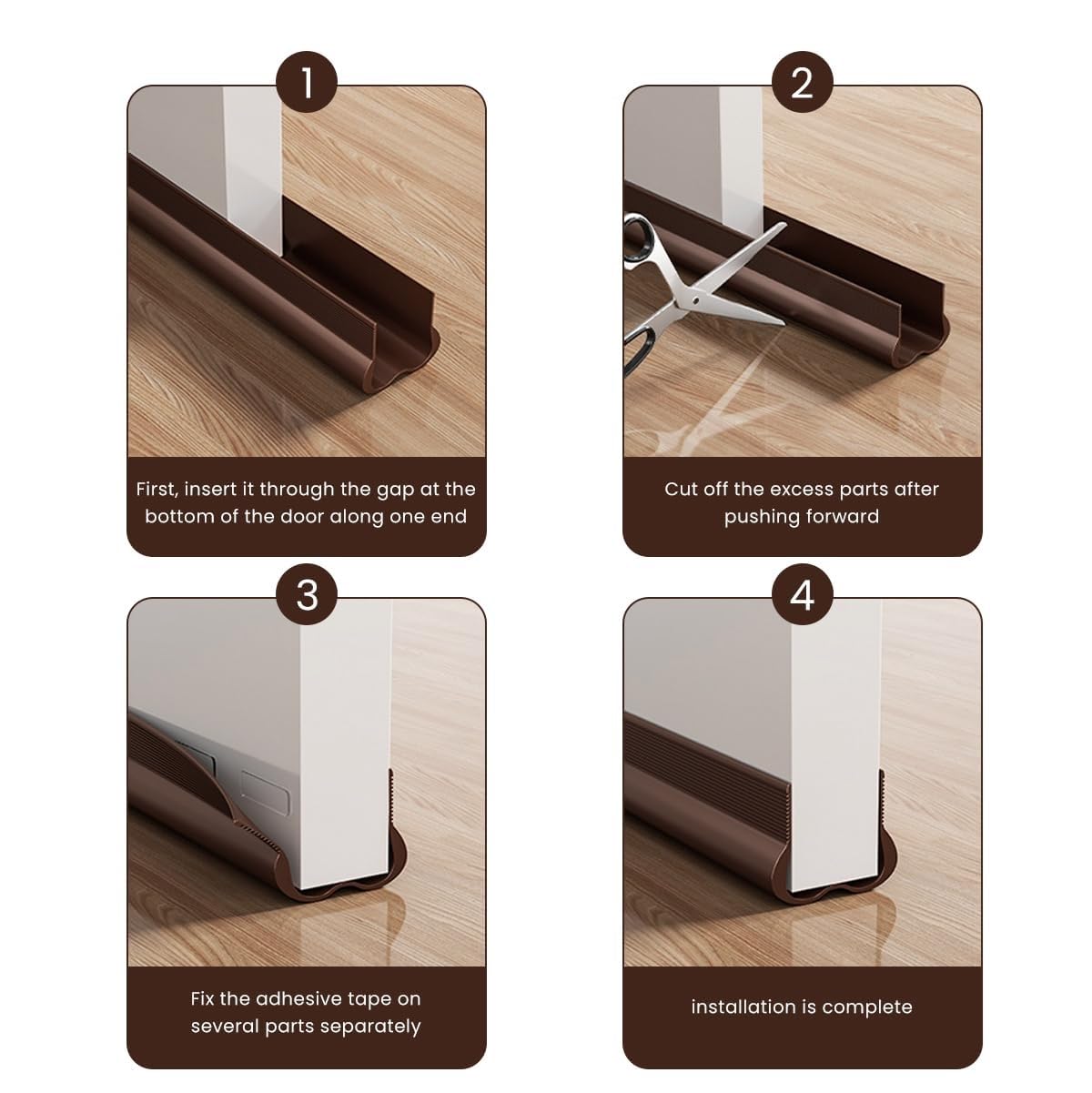 1

First, insert it through the gap at the bottom of the door along one end

2

Cut off the excess parts after pushing forward

3

Fix the adhesive tape on several parts separately

4

installation is complete