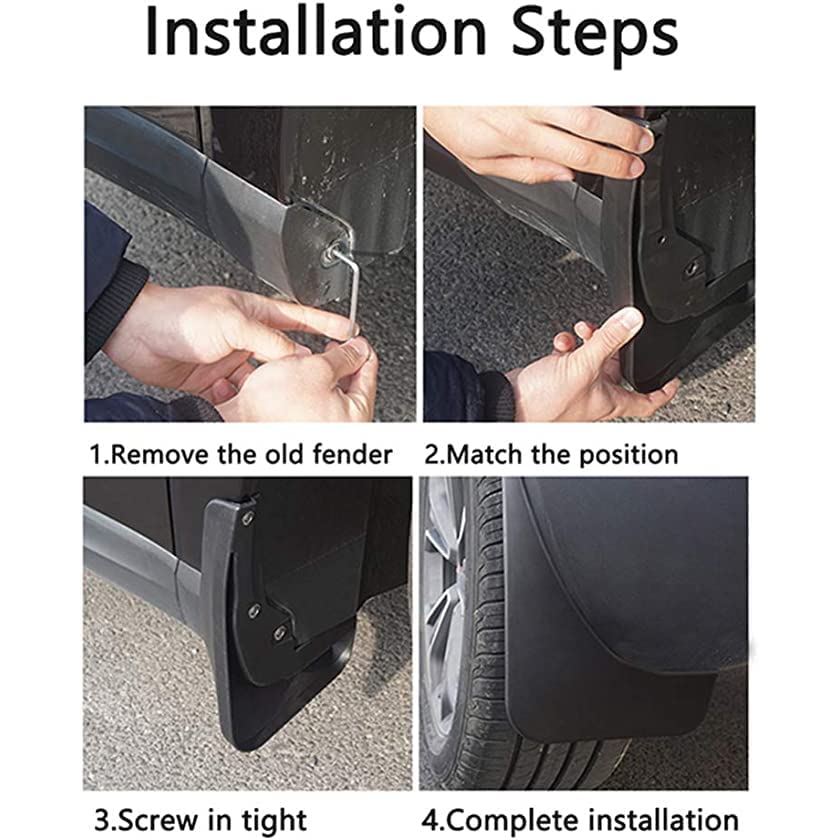 Installation Steps

1.Remove the old fender

2.Match the position

3.Screw in tight

4.Complete installation