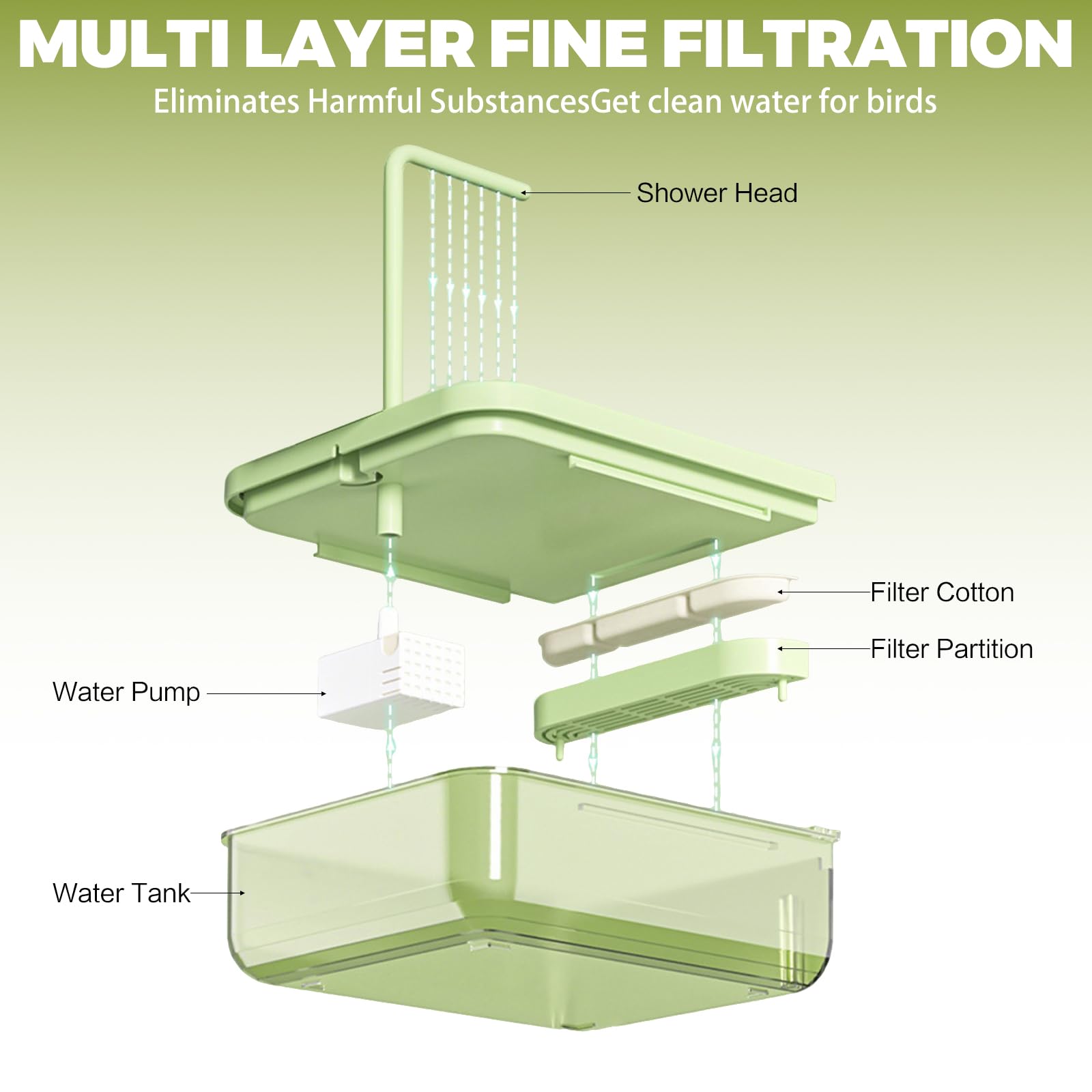 MULTI LAYER FINE FILTRATION

Eliminates Harmful SubstancesGet clean water for birds

Shower Head

Filter Cotton

Filter Partition

Water Pump

Water Tank