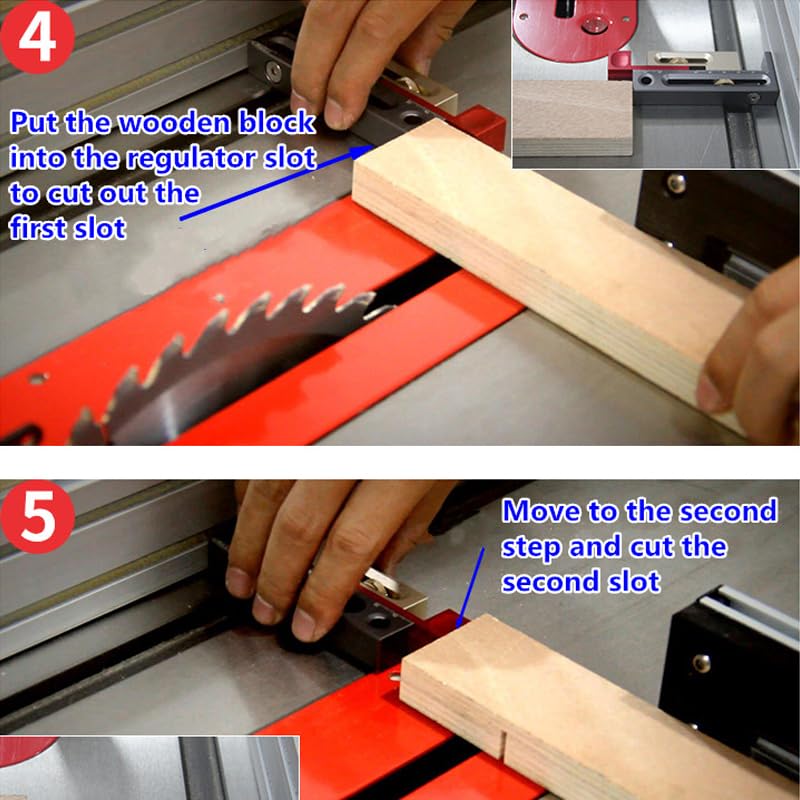 4

Put the wooden block into the regulator slot to cut out the first slot

5

Move to the second step and cut the second slot