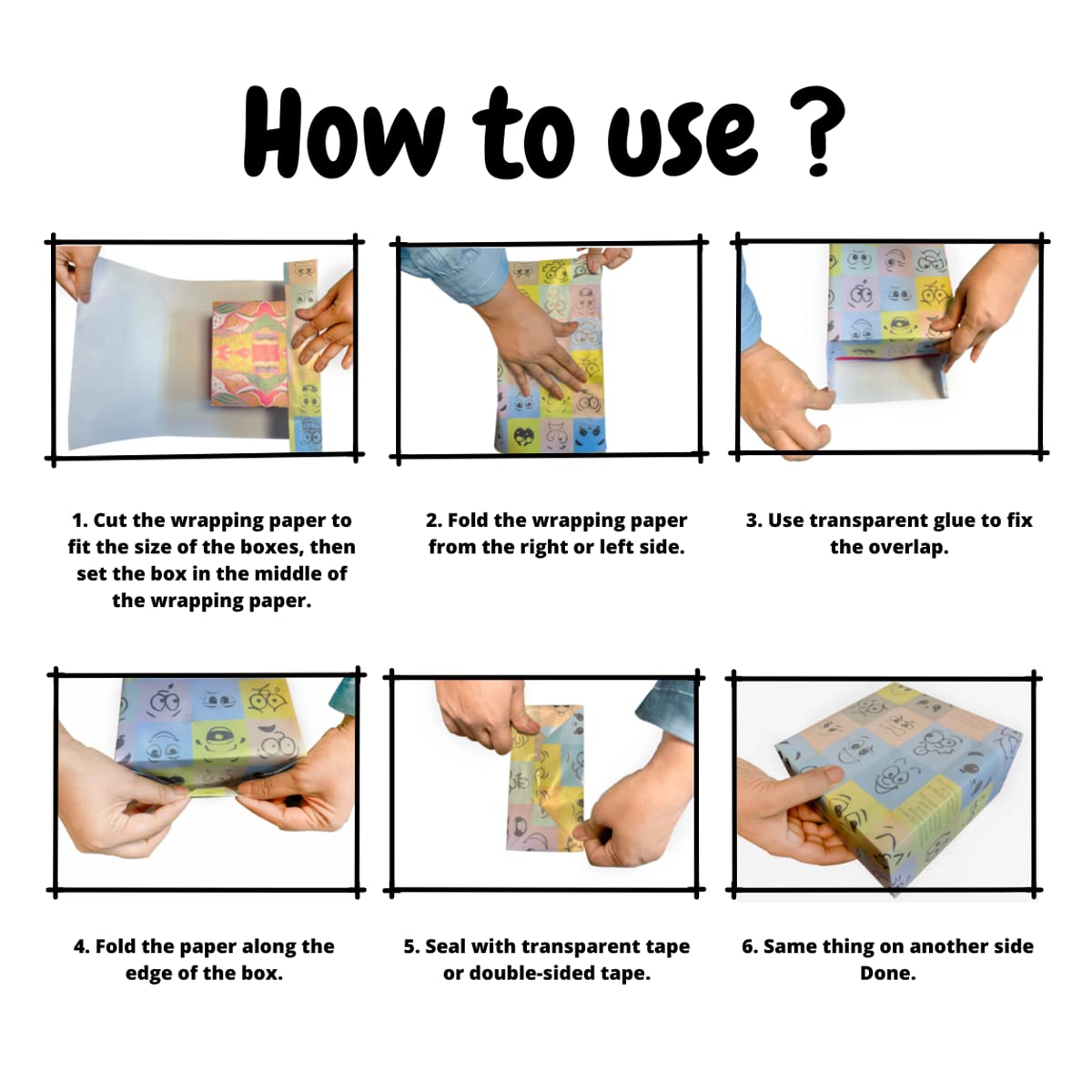 How to use ?

1. Cut the wrapping paper to fit the size of the boxes, then set the box in the middle of the wrapping paper.

2. Fold the wrapping paper from the right or left side.

3. Use transparent glue to fix the overlap.

4. Fold the paper along the edge of the box.

5. Seal with transparent tape or double-sided tape.

6. Same thing on another side Done.