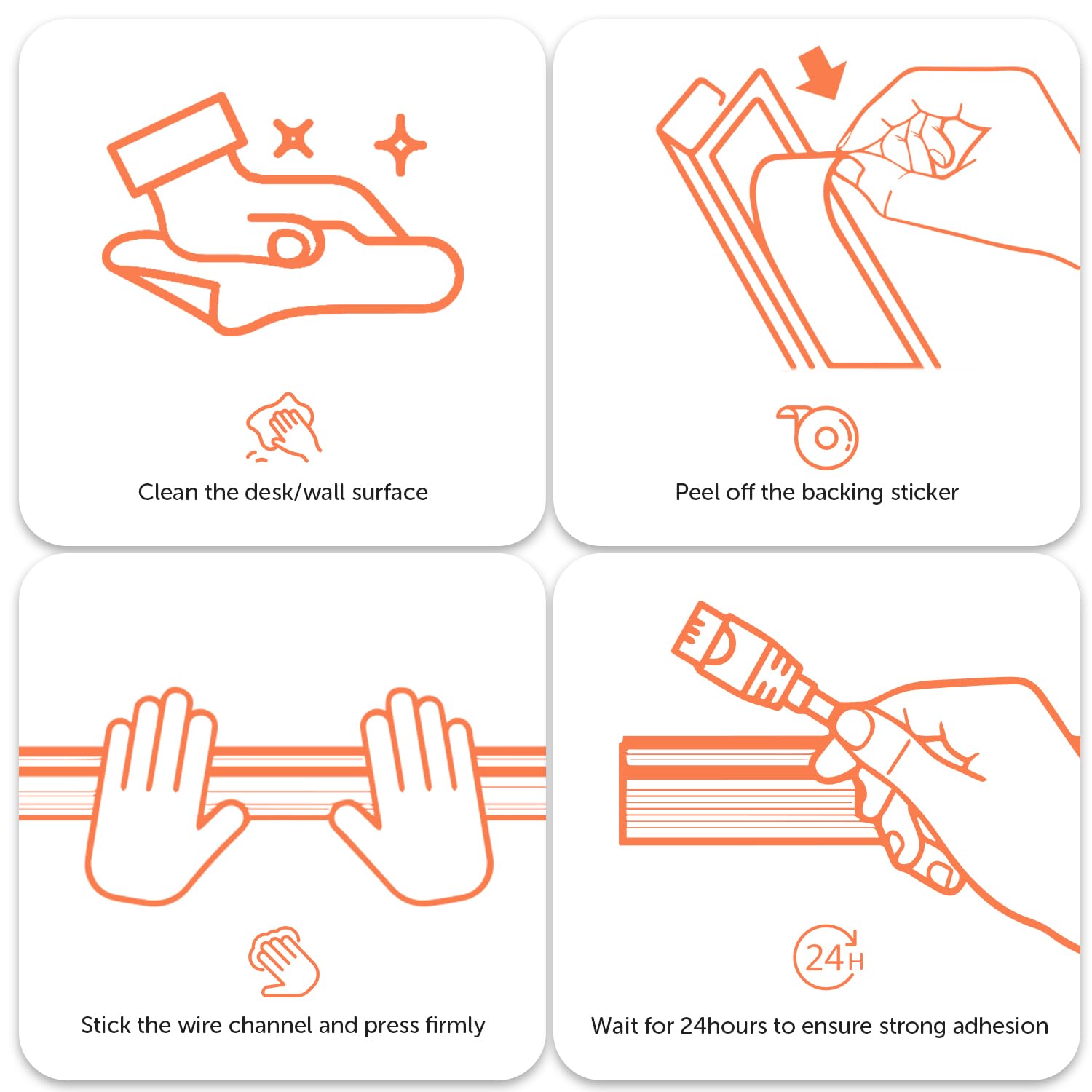 Clean the desk/wall surface

Peel off the backing sticker

Stick the wire channel and press firmly

24H

Wait for 24hours to ensure strong adhesion