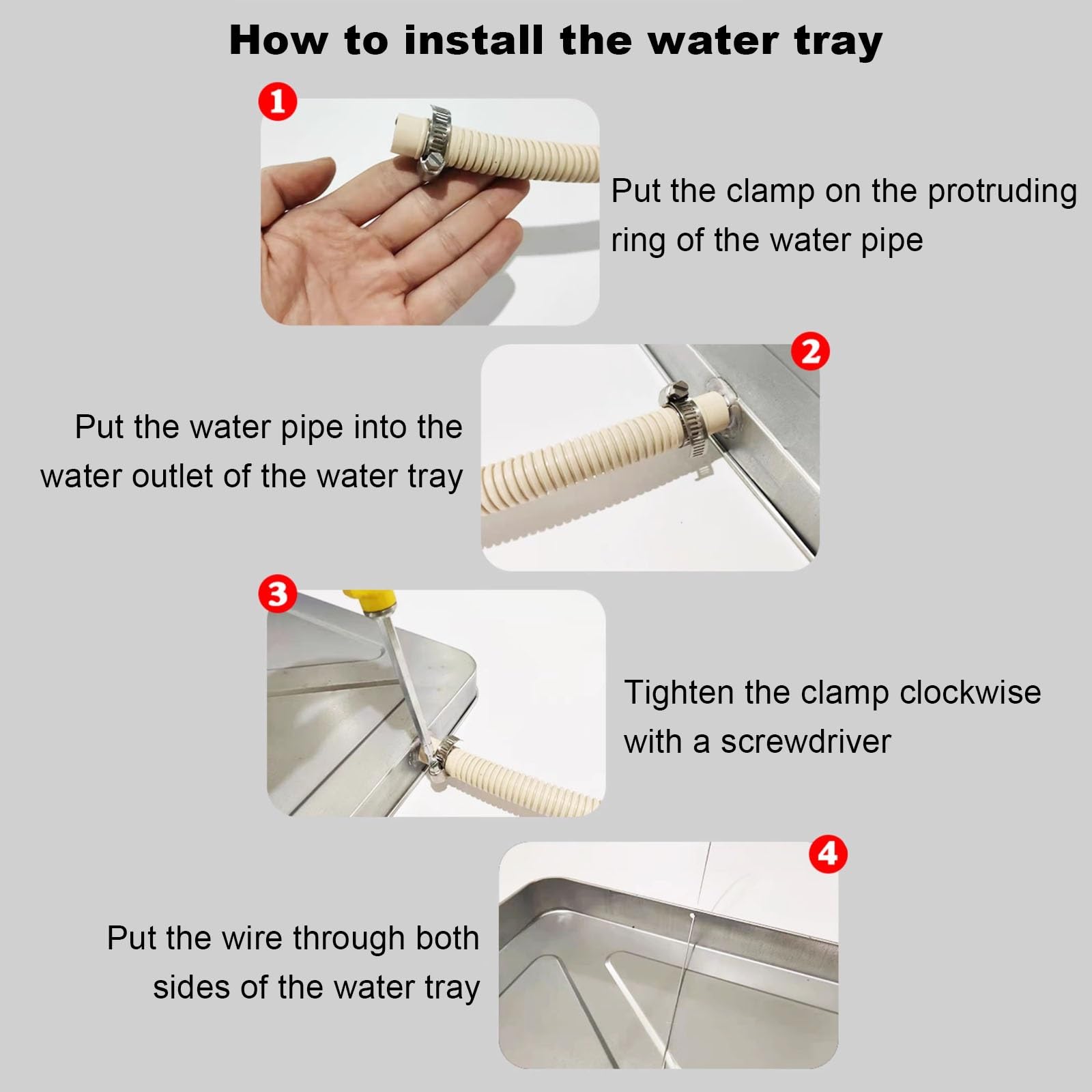 How to install the water tray

1

Put the clamp on the protruding ring of the water pipe

2

Put the water pipe into the water outlet of the water tray

3

Tighten the clamp clockwise with a screwdriver

4

Put the wire through both sides of the water tray