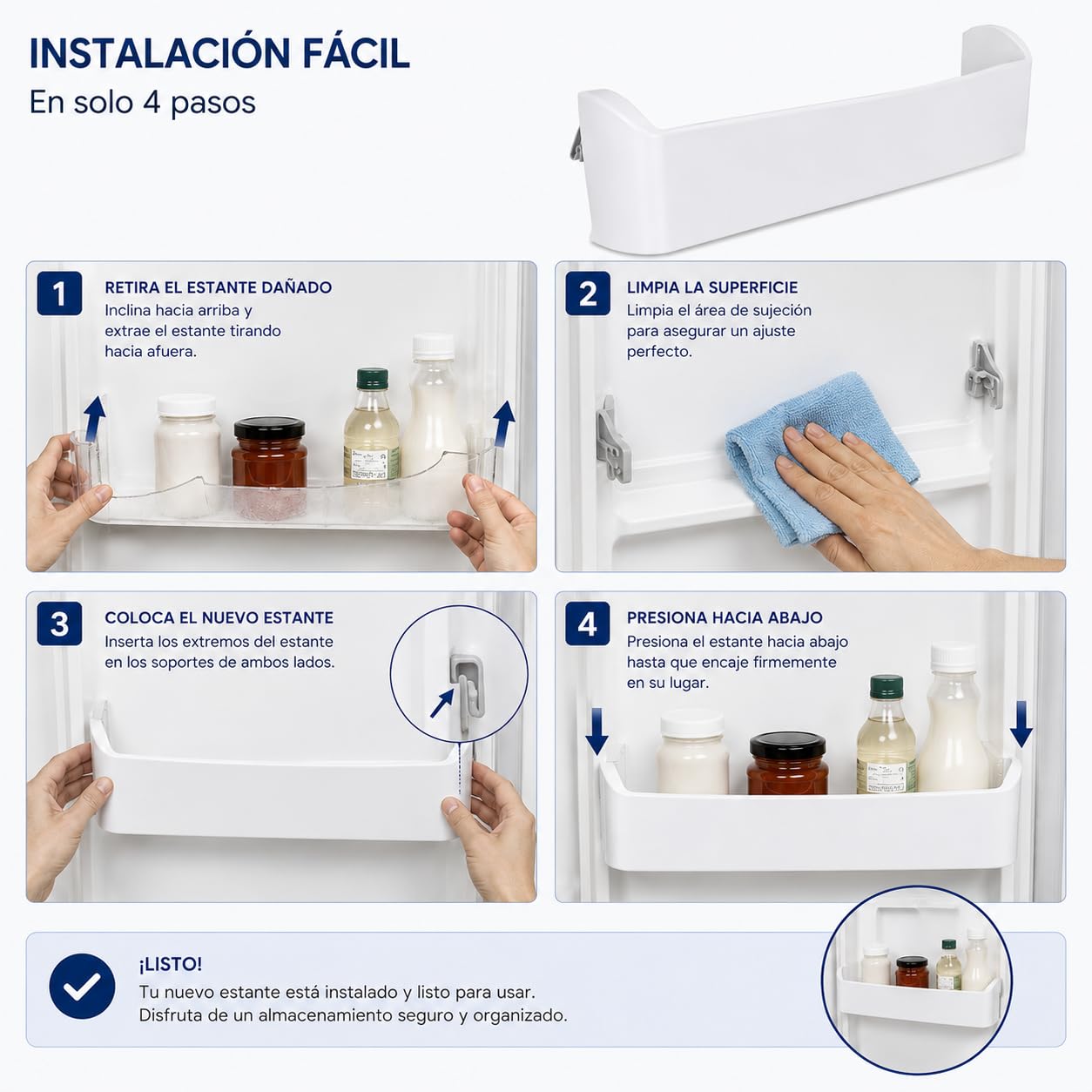 INSTALACIÓN FÁCIL
En solo 4 pasos

1
RETIRA EL ESTANTE DAÑADO
Inclina hacia arriba y extrae el estante tirando hacia afuera.

2
LIMPIA LA SUPERFICIE
Limpia el área de sujeción para asegurar un ajuste perfecto.

3
COLOCA EL NUEVO ESTANTE
Inserta los extremos del estante en los soportes de ambos lados.

4
PRESIONA HACIA ABAJO
Presiona el estante hacia abajo hasta que encaje firmemente en su lugar.

¡LISTO!
Tu nuevo estante está instalado y listo para usar.
Disfruta de un almacenamiento seguro y organizado.