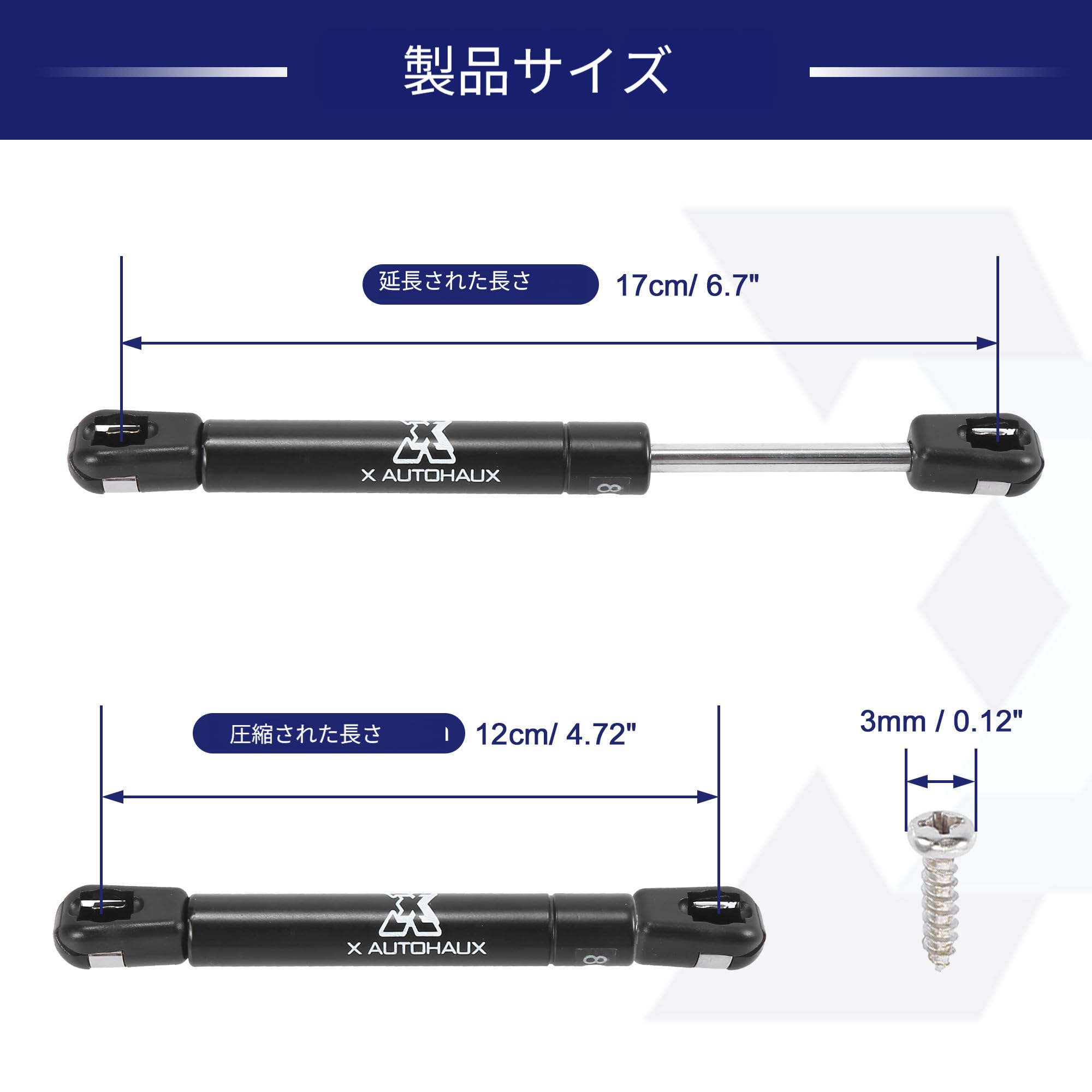 製品サイズ

延長された長さ 17cm/ 6.7"

X AUTOHAUX

8

圧縮された長さ 12cm/ 4.72"

3mm / 0.12"

X AUTOHAUX

8