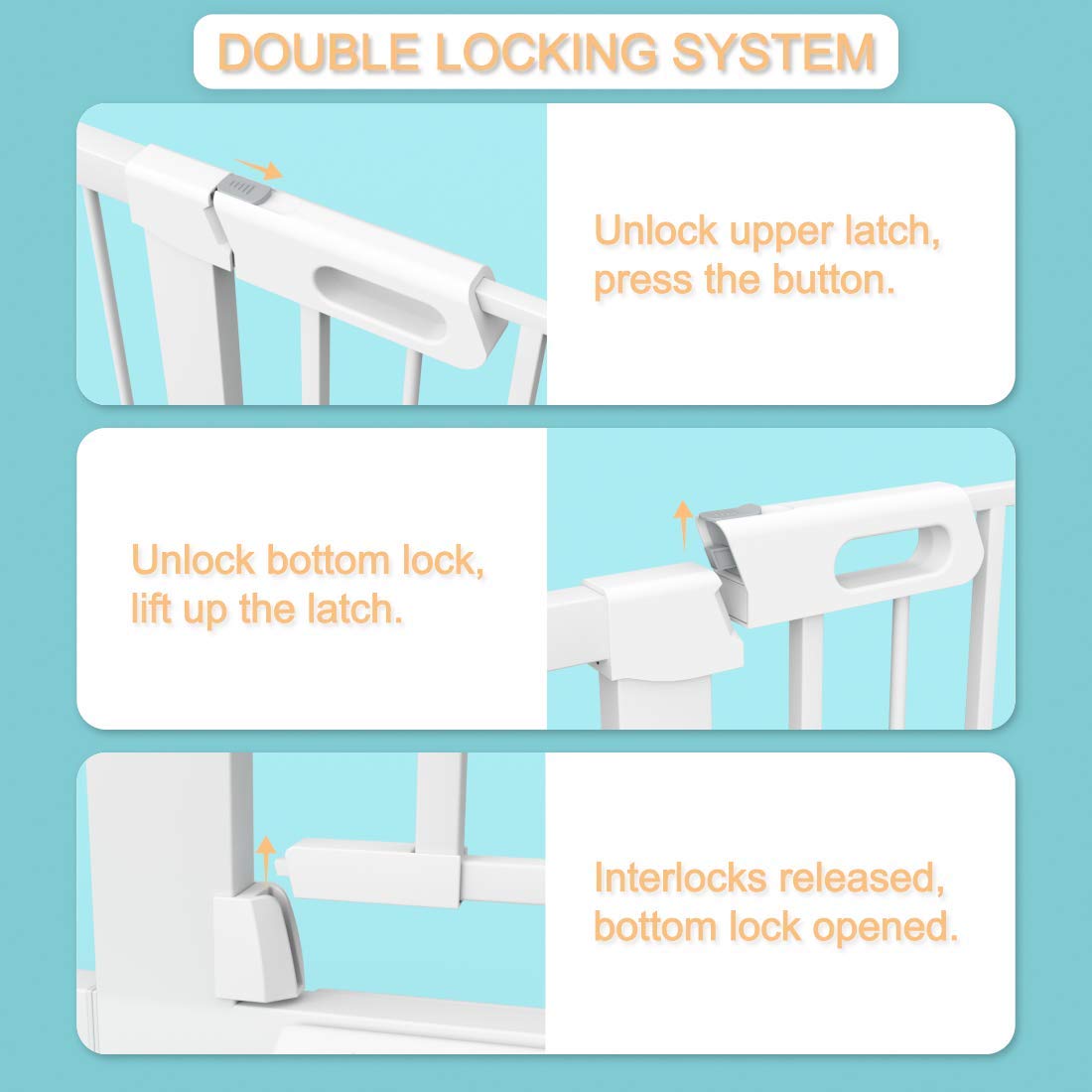 DOUBLE LOCKING SYSTEM

Unlock upper latch, press the button.

Unlock bottom lock, lift up the latch.

Interlocks released, bottom lock opened.