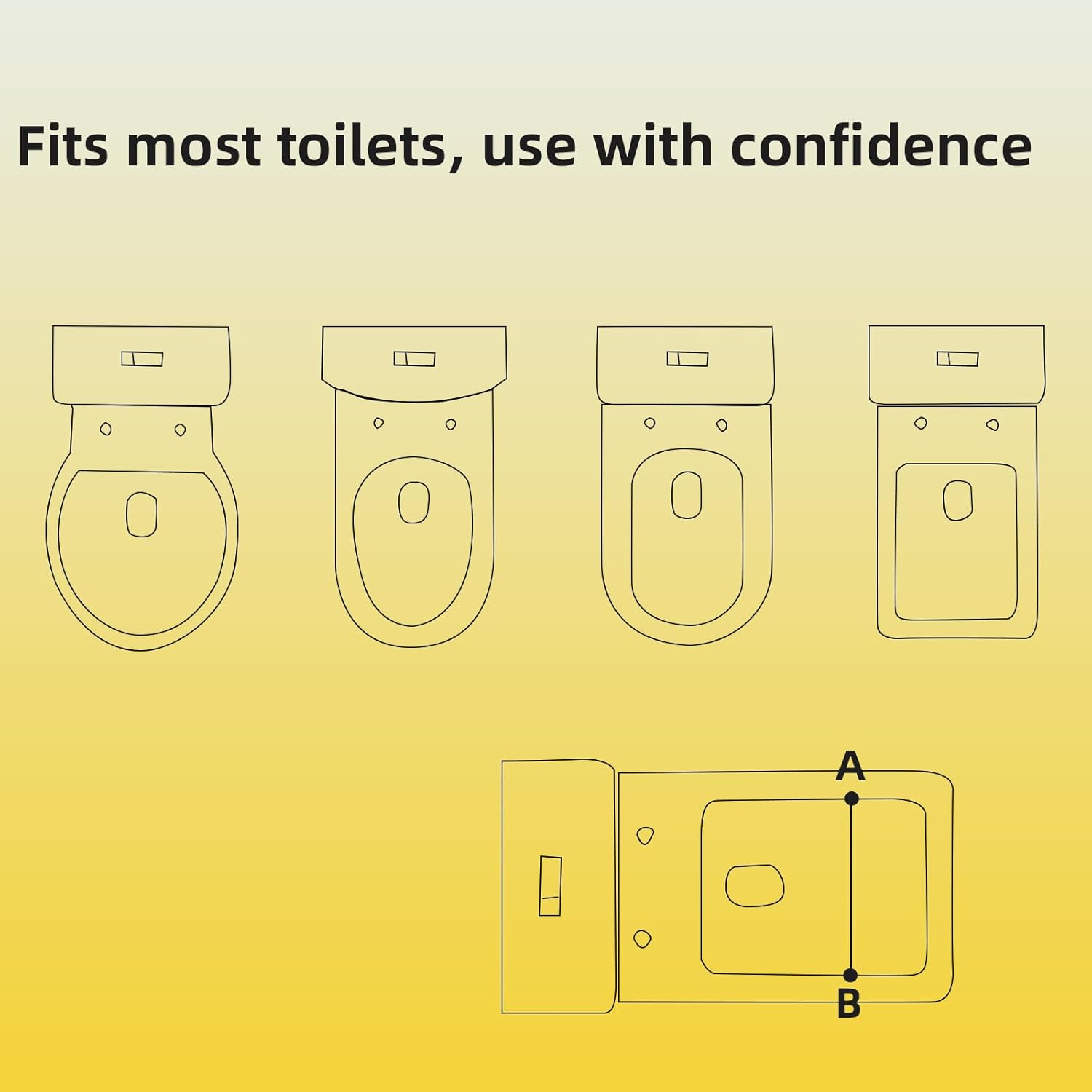 Fits most toilets, use with confidence

A

B