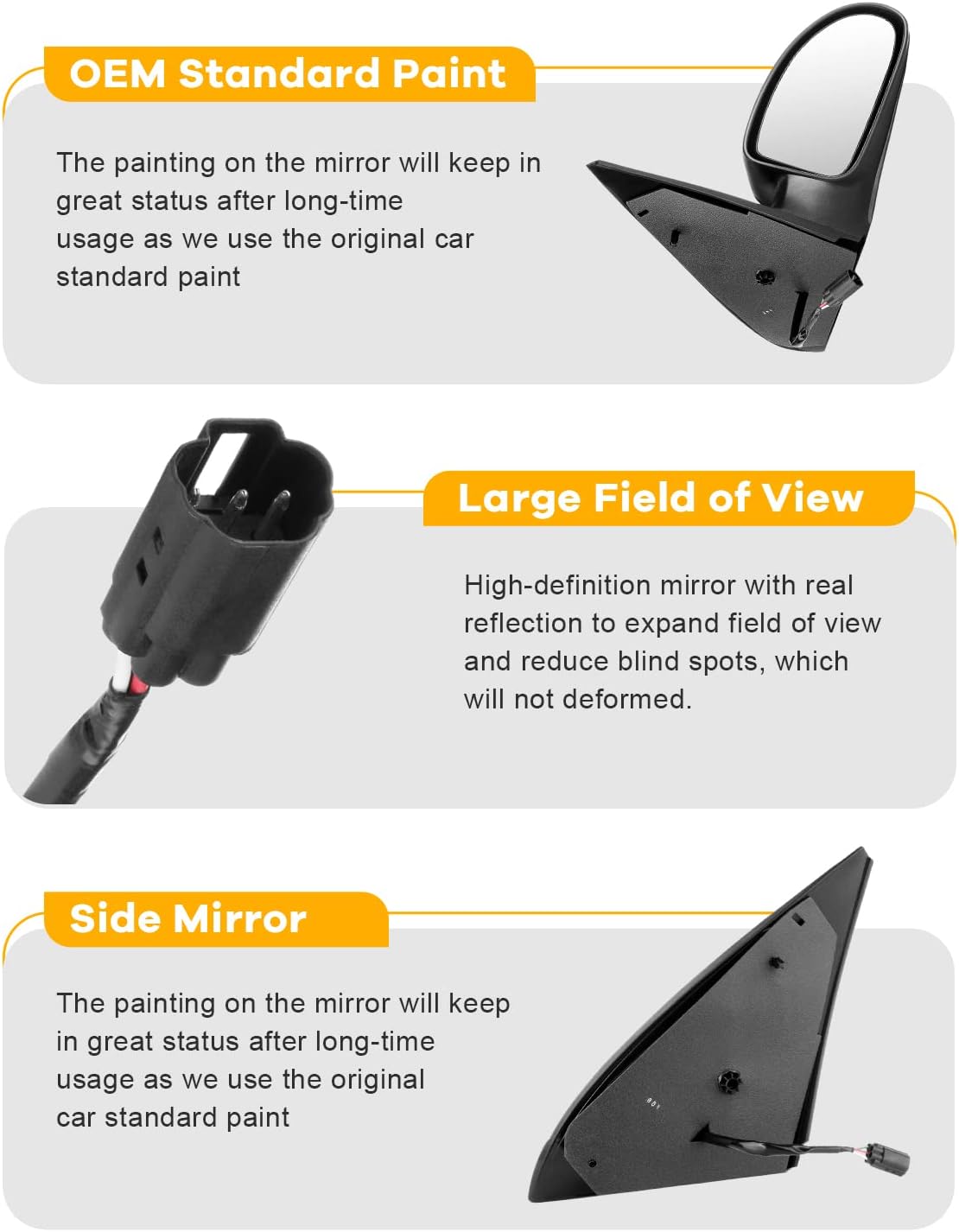 OEM Standard Paint

The painting on the mirror will keep in great status after long-time usage as we use the original car standard paint

Large Field of View

High-definition mirror with real reflection to expand field of view and reduce blind spots, which will not deformed.

Side Mirror

The painting on the mirror will keep in great status after long-time usage as we use the original car standard paint