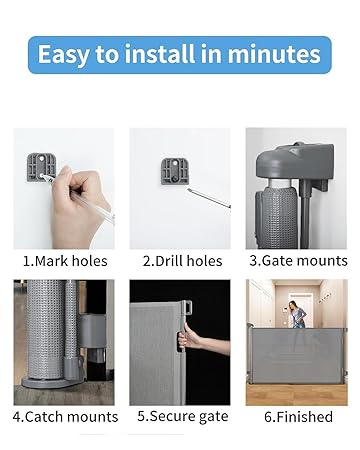 Easy to install in minutes

1.Mark holes

2.Drill holes

3.Gate mounts

4.Catch mounts

5.Secure gate

6.Finished