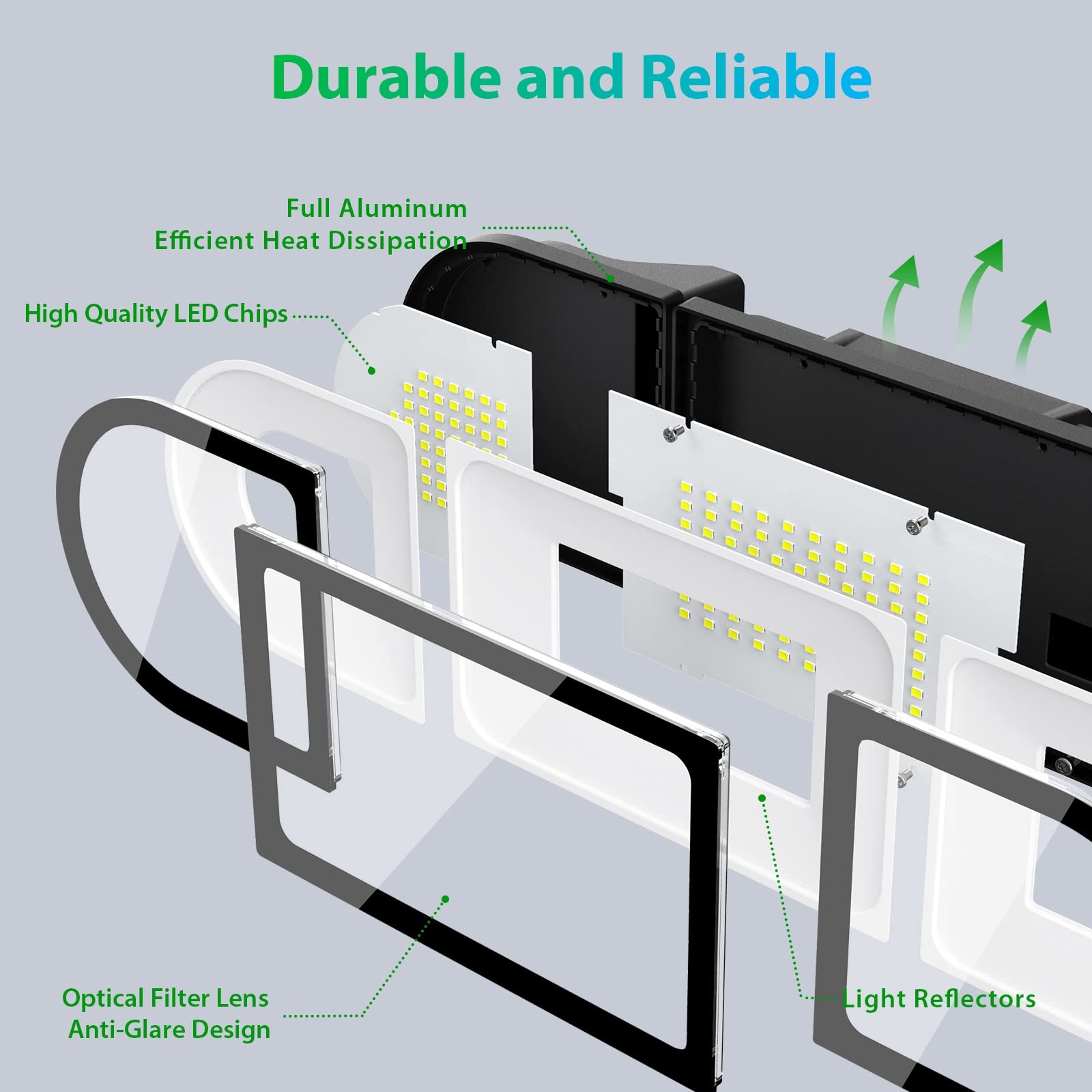 Durable and Reliable

Full Aluminum
Efficient Heat Dissipation

High Quality LED Chips

Optical Filter Lens
Anti-Glare Design

Light Reflectors