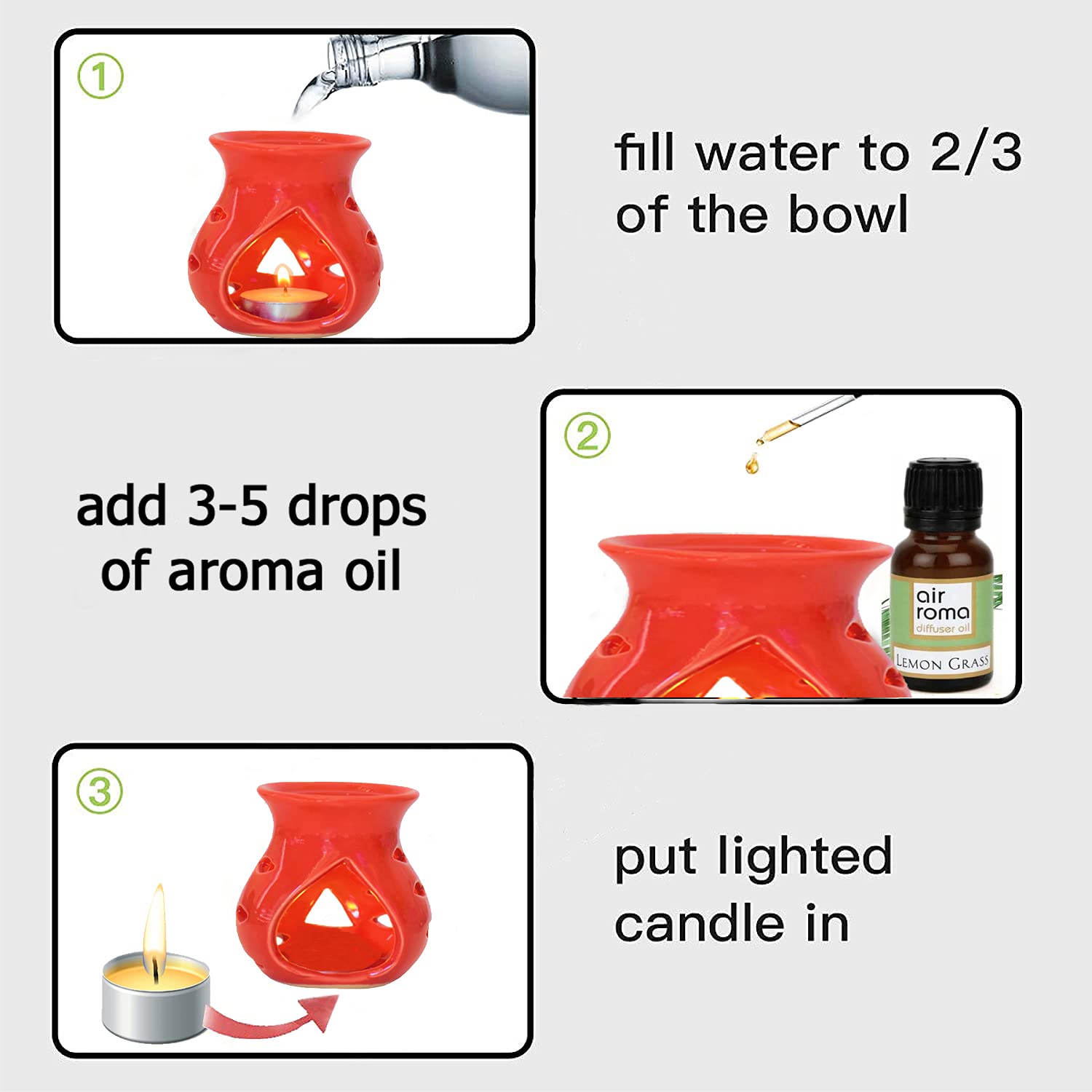 ①

fill water to 2/3 of the bowl

add 3-5 drops of aroma oil

②

air roma
diffuser oil
LEMON GRASS

③

put lighted candle in