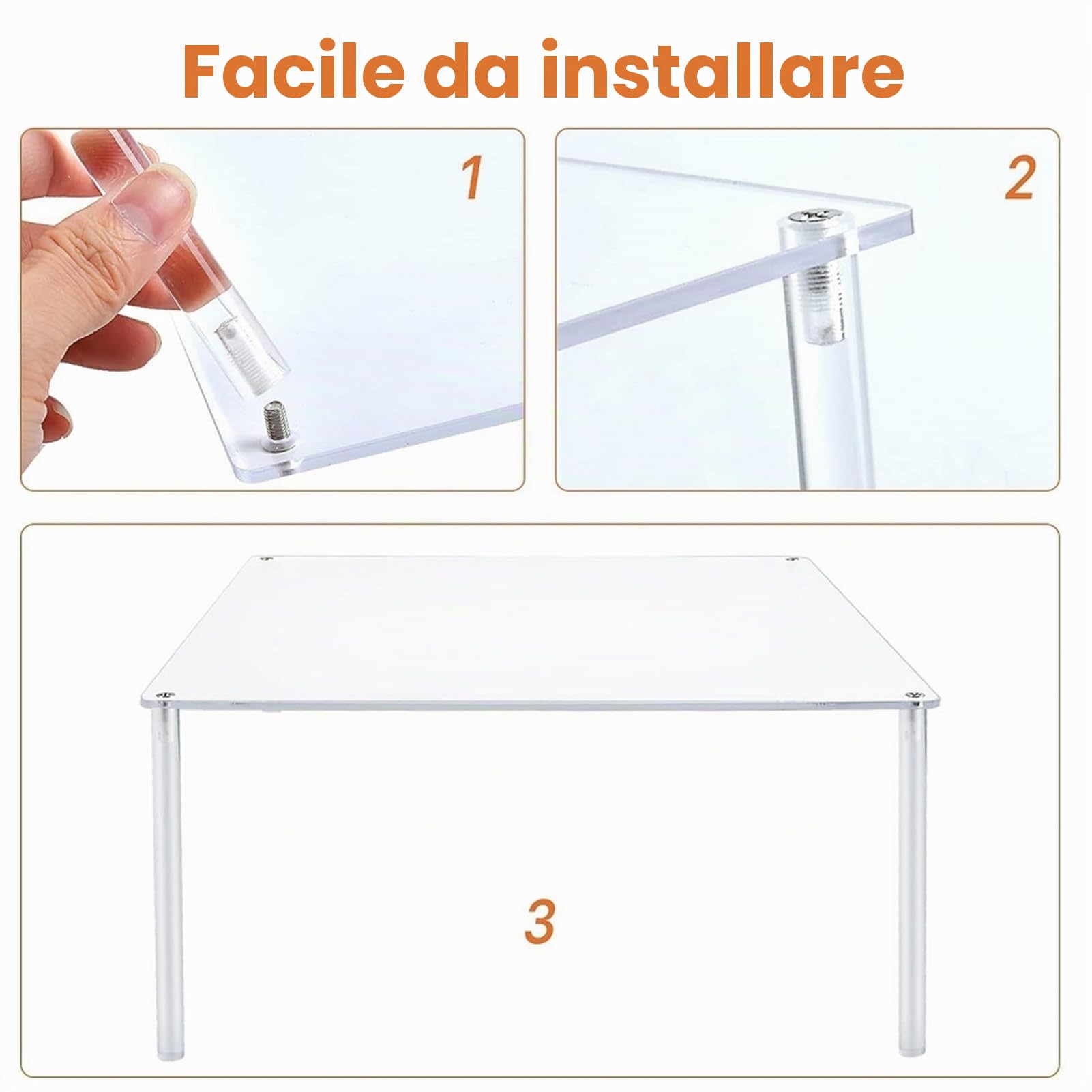 Facile da installare

1

2

3