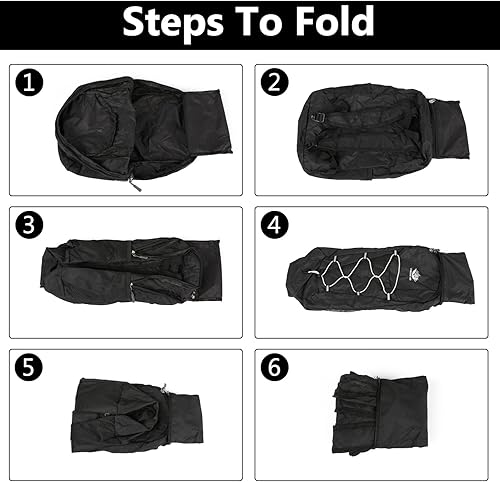 Steps To Fold

1

2

3

4

5

6