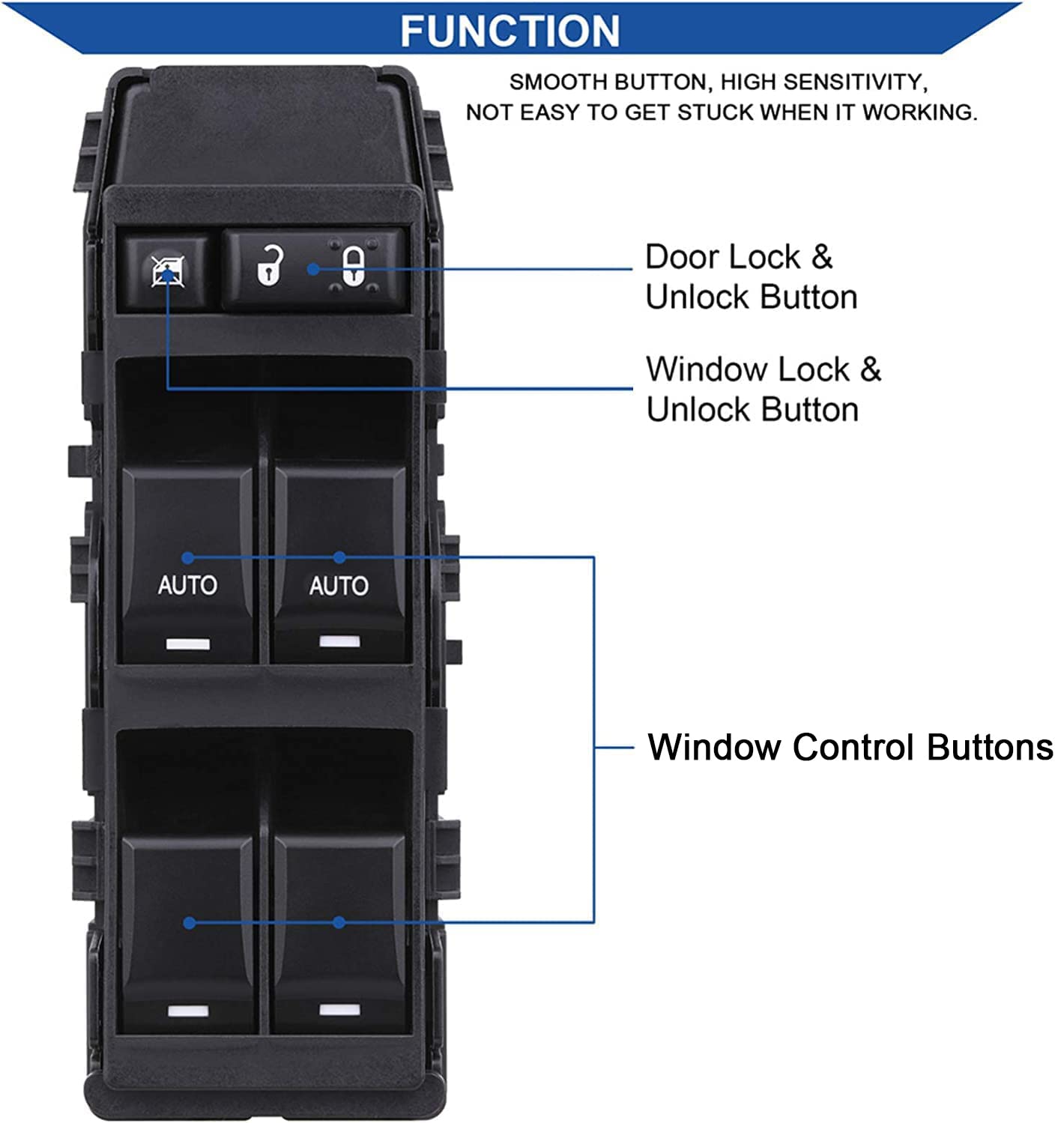 FUNCTION

SMOOTH BUTTON, HIGH SENSITIVITY, NOT EASY TO GET STUCK WHEN IT WORKING.

Door Lock & Unlock Button

Window Lock & Unlock Button

AUTO

AUTO

Window Control Buttons