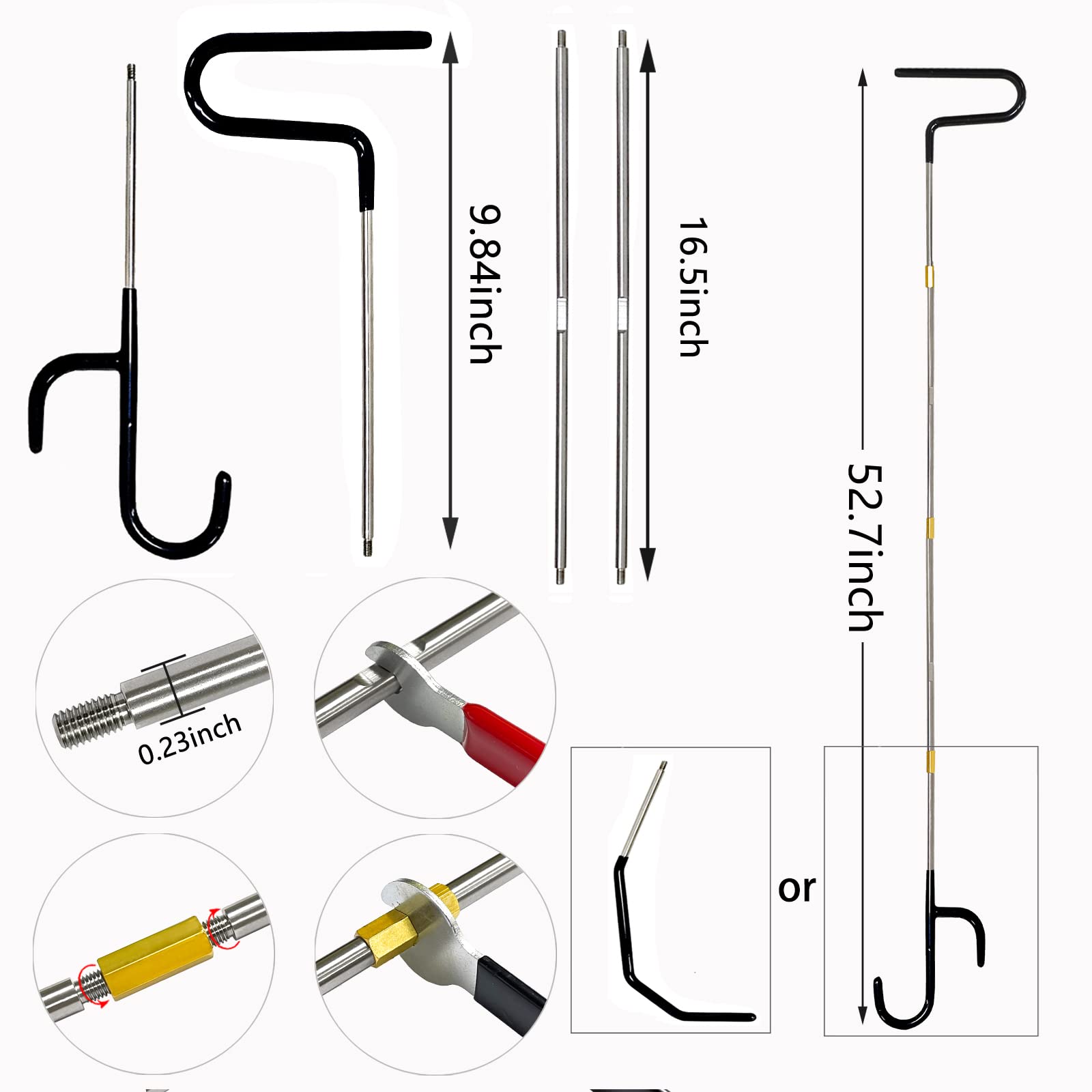 9.84inch

16.5inch

52.7inch

0.23inch

or