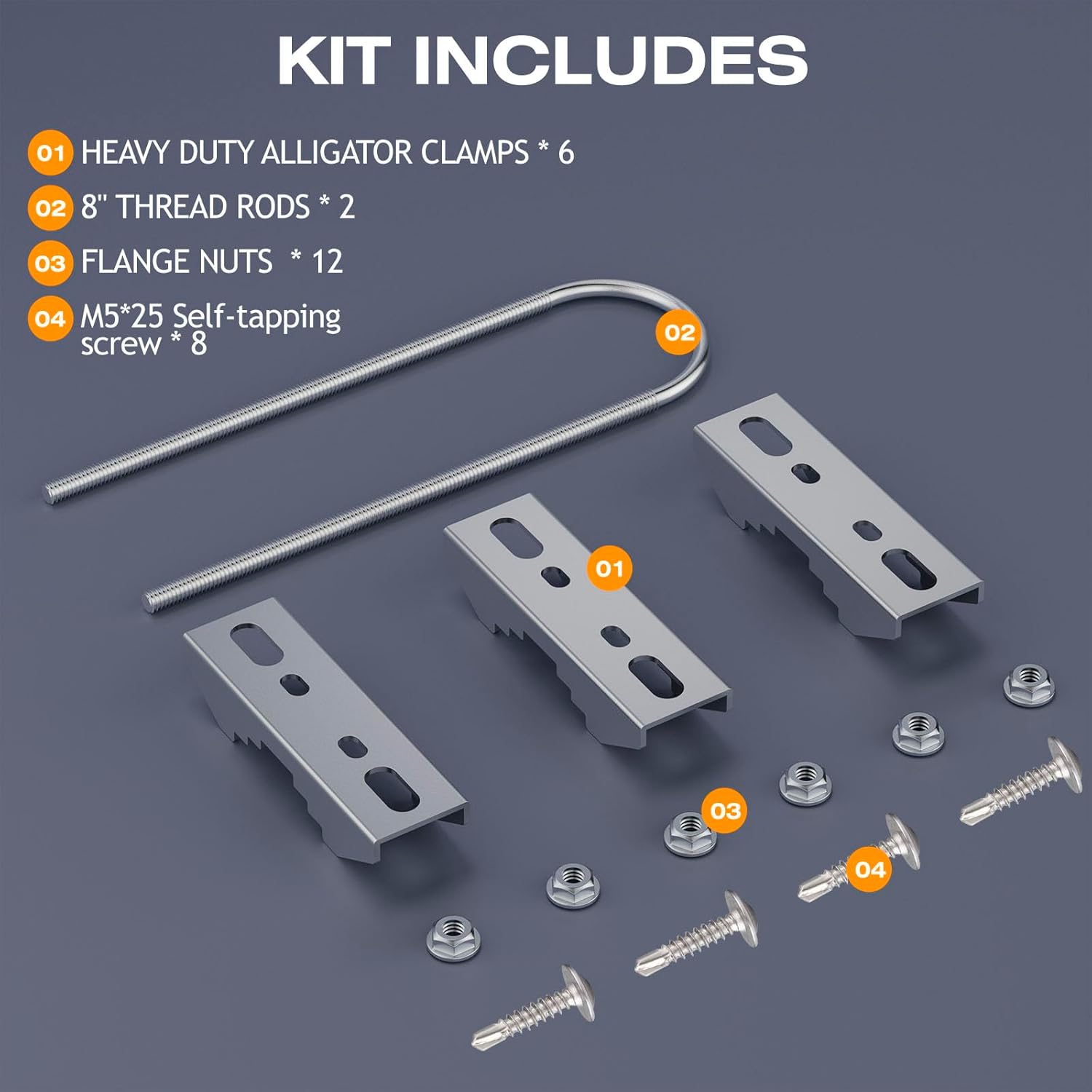 KIT INCLUDES

01 HEAVY DUTY ALLIGATOR CLAMPS * 6

02 8" THREAD RODS * 2

03 FLANGE NUTS * 12

04 M5*25 Self-tapping screw * 8

02

01

03

04