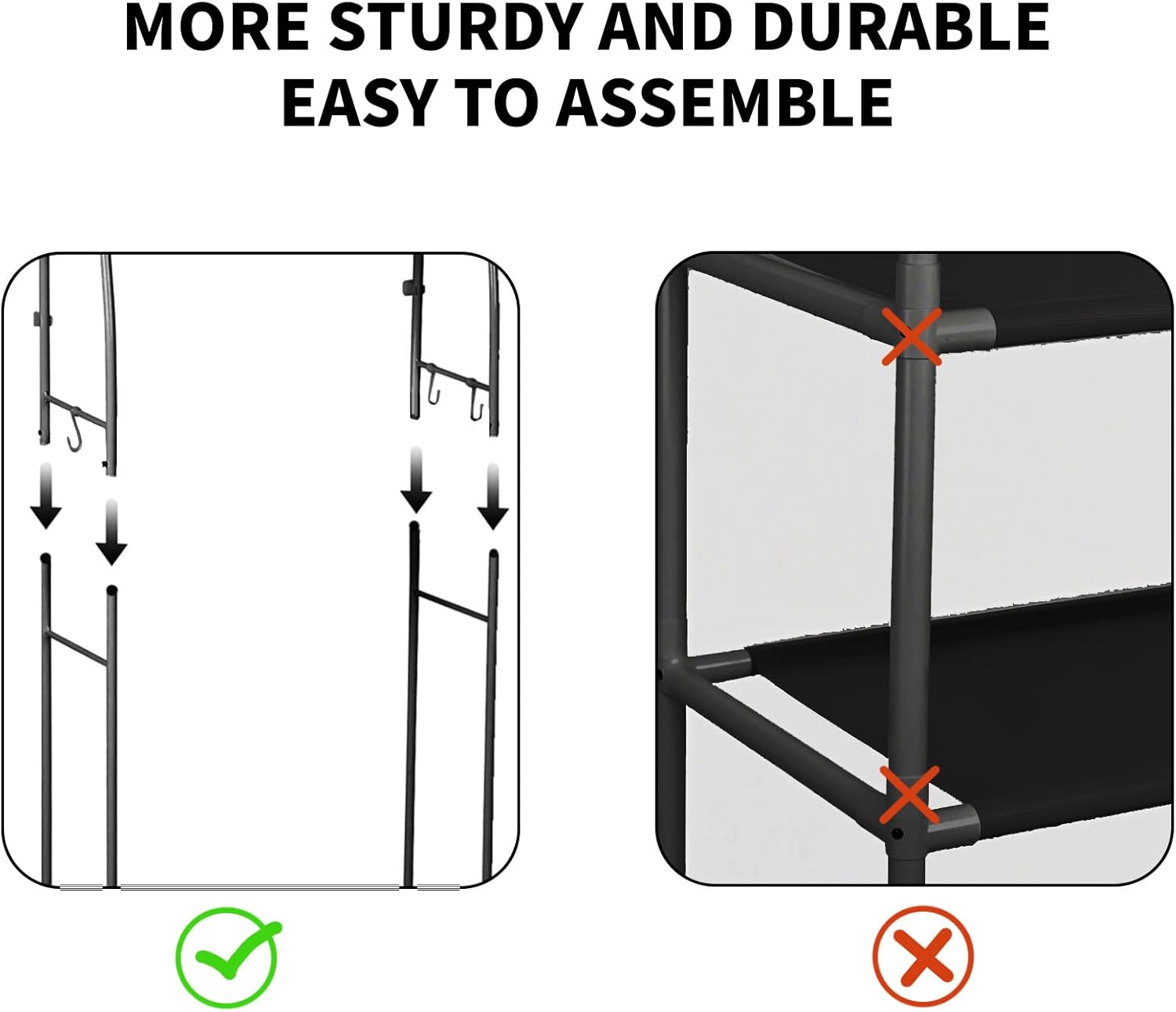 MORE STURDY AND DURABLE
EASY TO ASSEMBLE