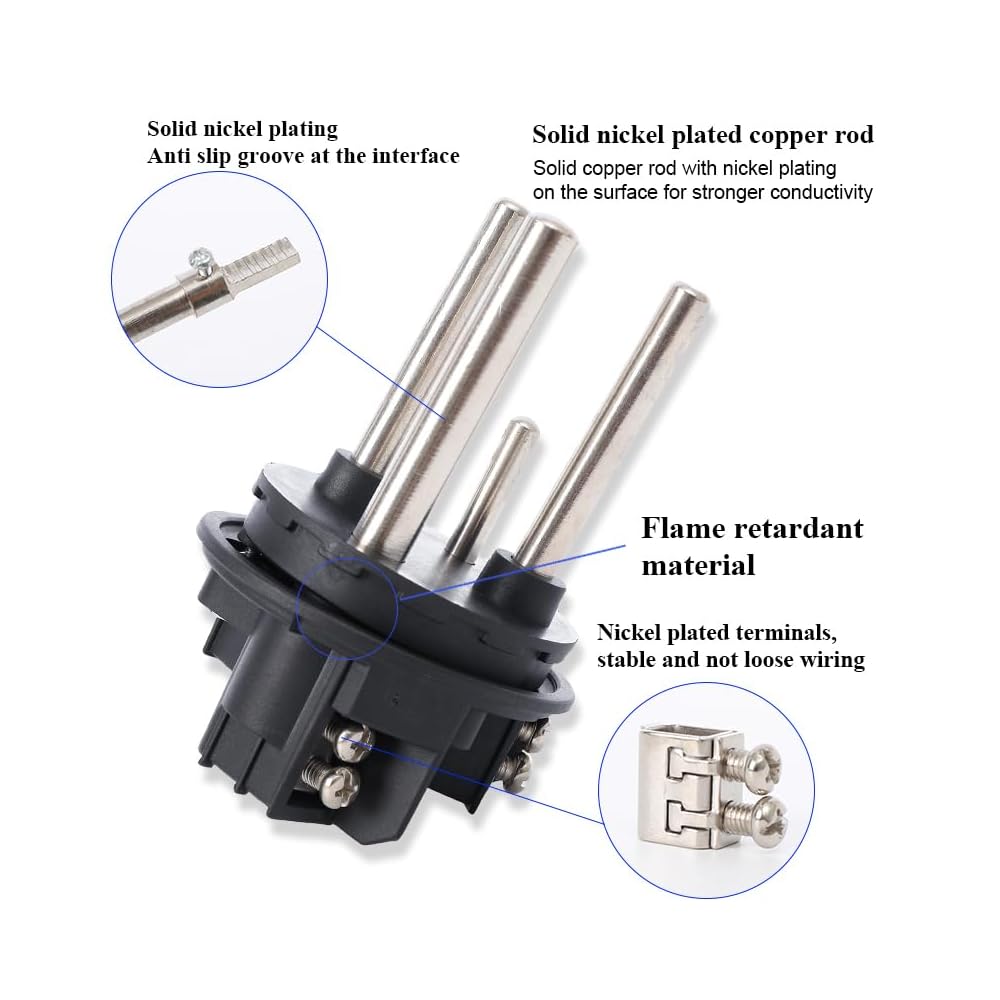 Solid nickel plating
Anti slip groove at the interface

Solid nickel plated copper rod
Solid copper rod with nickel plating on the surface for stronger conductivity

Flame retardant material

Nickel plated terminals, stable and not loose wiring