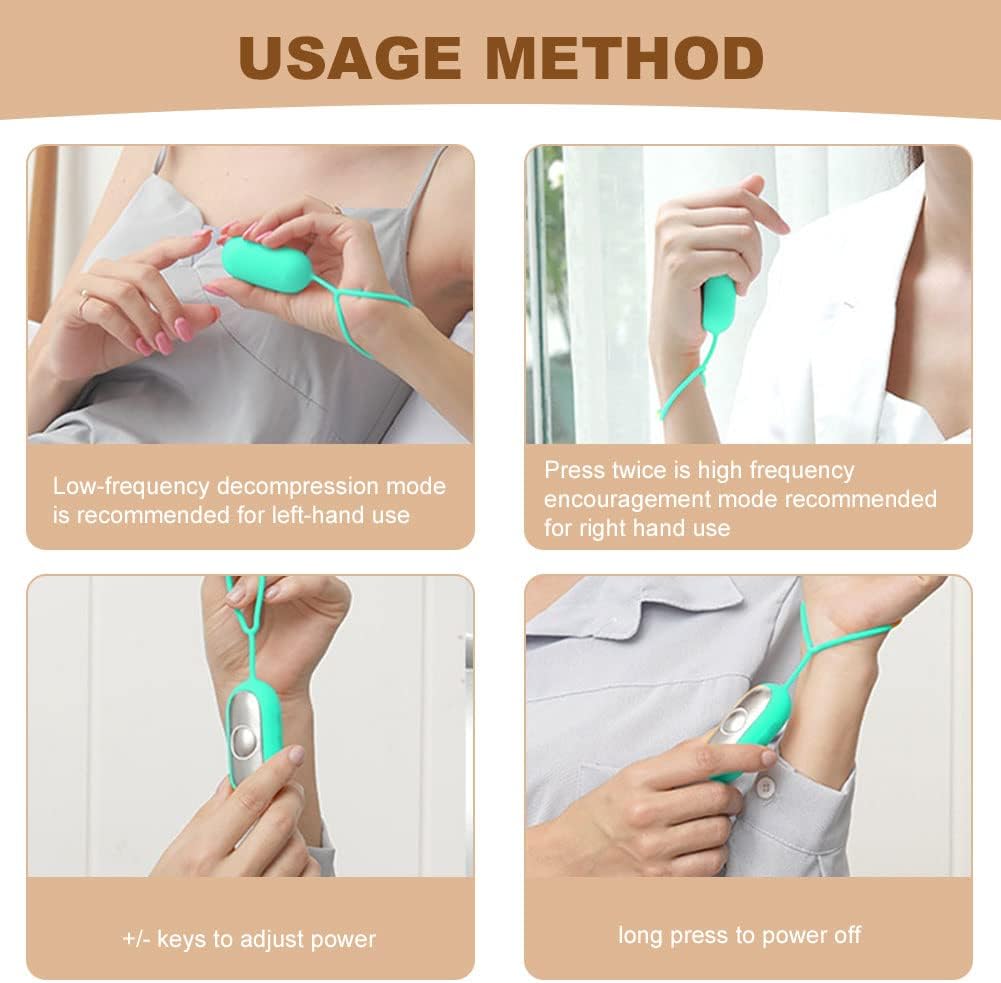 USAGE METHOD

Low-frequency decompression mode is recommended for left-hand use

Press twice is high frequency encouragement mode recommended for right hand use

+/- keys to adjust power

long press to power off