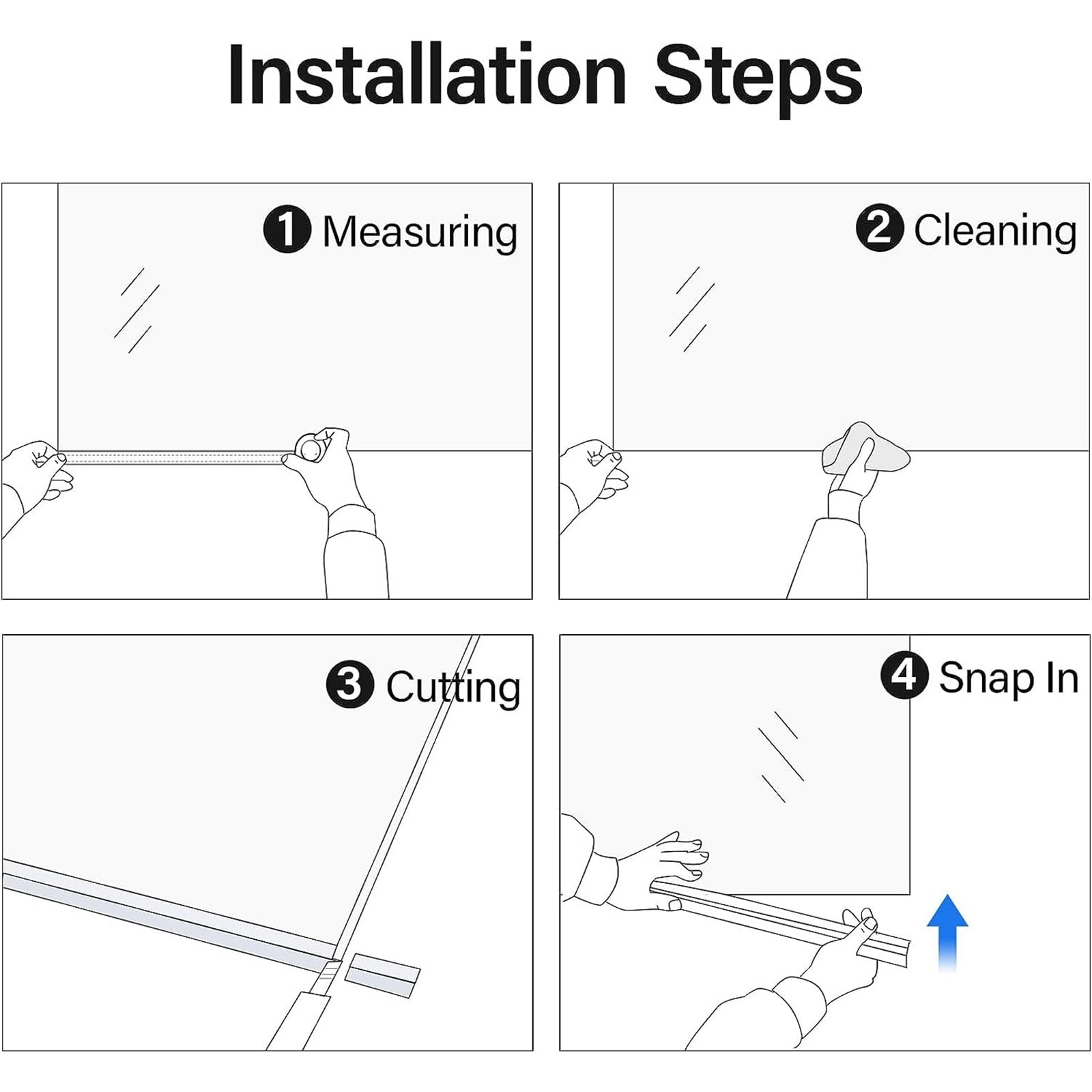 Installation Steps

1 Measuring

2 Cleaning

3 Cutting

4 Snap In