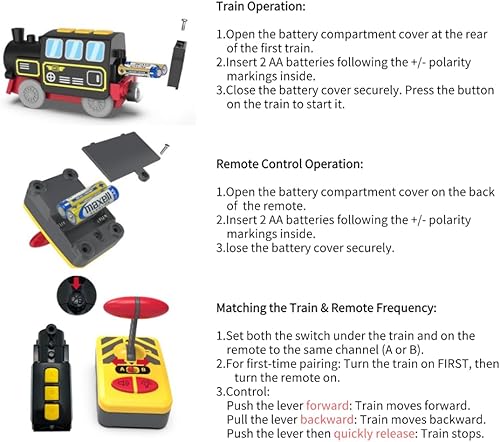 Train Operation:

1.Open the battery compartment cover at the rear of the first train.
2.Insert 2 AA batteries following the +/- polarity markings inside.
3.Close the battery cover securely. Press the button on the train to start it.

maxell

Remote Control Operation:

1.Open the battery compartment cover on the back of the remote.
2.Insert 2 AA batteries following the +/- polarity markings inside.
3.lose the battery cover securely.

A B

Matching the Train & Remote Frequency:

1.Set both the switch under the train and on the remote to the same channel (A or B).
2.For first-time pairing: Turn the train on FIRST, then turn the remote on.
3.Control:
Push the lever forward: Train moves forward.
Pull the lever backward: Train moves backward.
Push the lever then quickly release: Train stops.